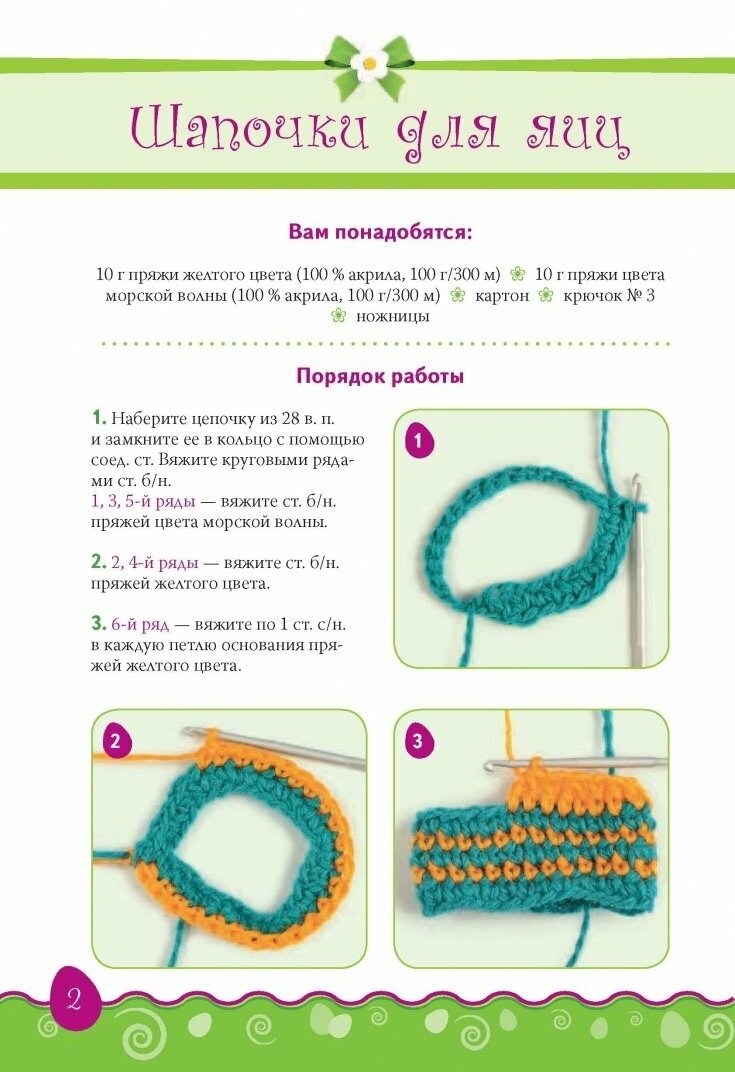 Шапочки для яиц

Вам понадобятся:

10 г пряжи желтого цвета (100 % акрила, 100 г/300 м) 10 г пряжи цвета морской волны (100 % акрила, 100 г/300 м) картон крючок № 3 ножницы

Порядок работы

1. Наберите цепочку из 28 в. п. и замкните ее в кольцо с помощью соед. ст. Вяжите круговыми рядами ст. б/н.
1, 3, 5-й ряды — вяжите ст. б/н. пряжей цвета морской волны.

2. 2, 4-й ряды — вяжите ст. б/н. пряжей желтого цвета.

3. 6-й ряд — вяжите по 1 ст. с/н. в каждую петлю основания пряжей желтого цвета.

1

2

3

2