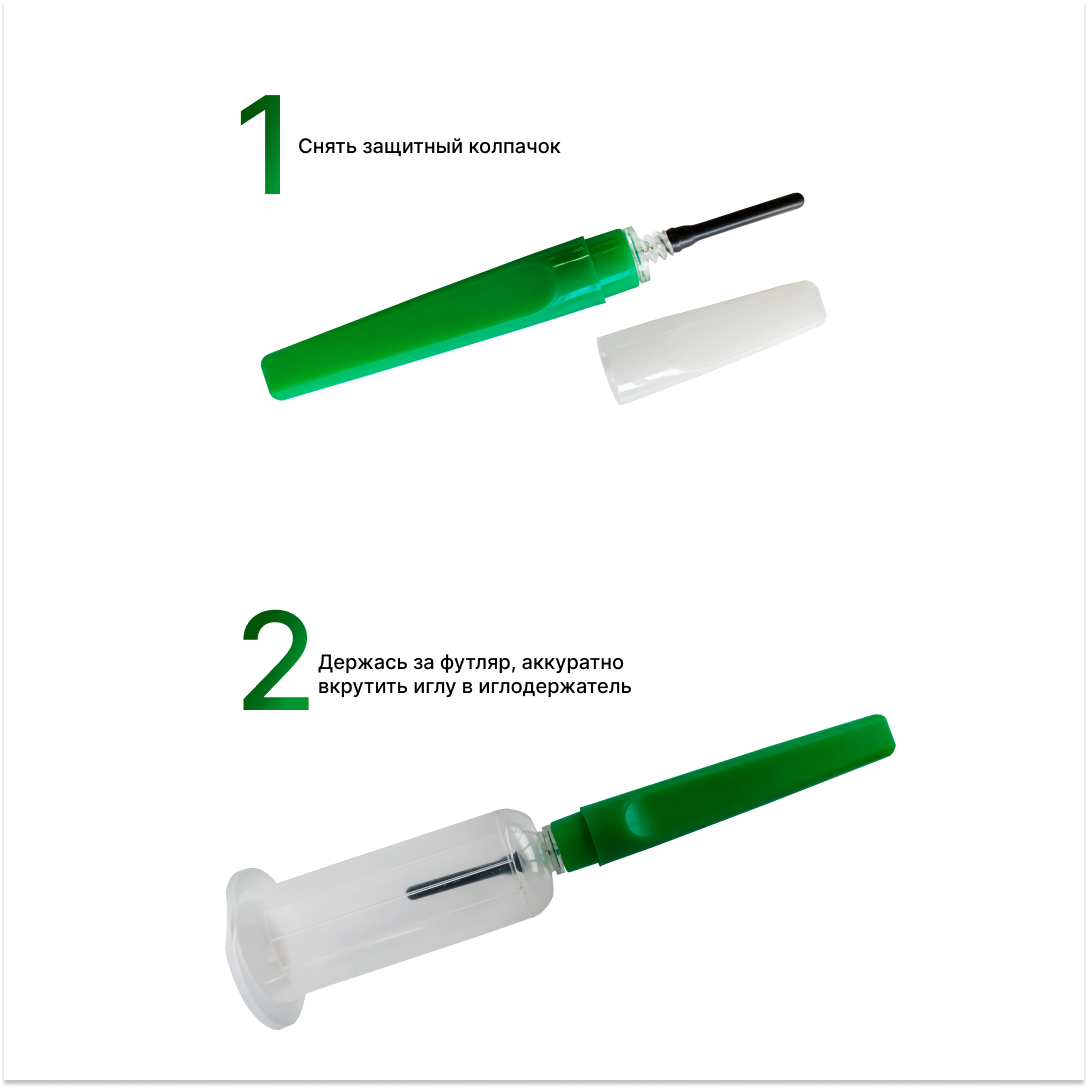 1 Снять защитный колпачок

2 Держась за футляр, аккуратно вкрутить иглу в иглодержатель