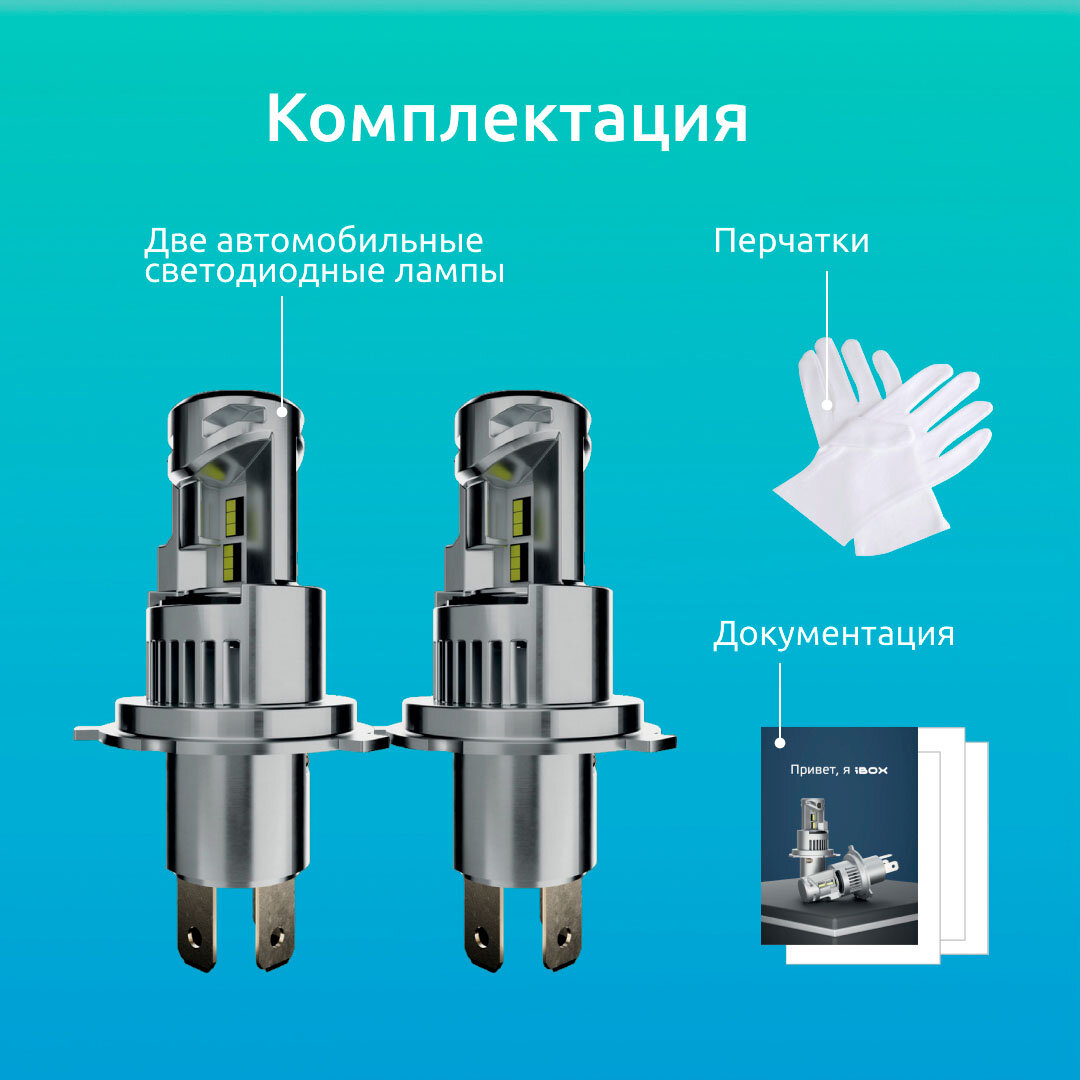 Комплектация

Две автомобильные светодиодные лампы

Перчатки

Документация

Привет, я iBOX