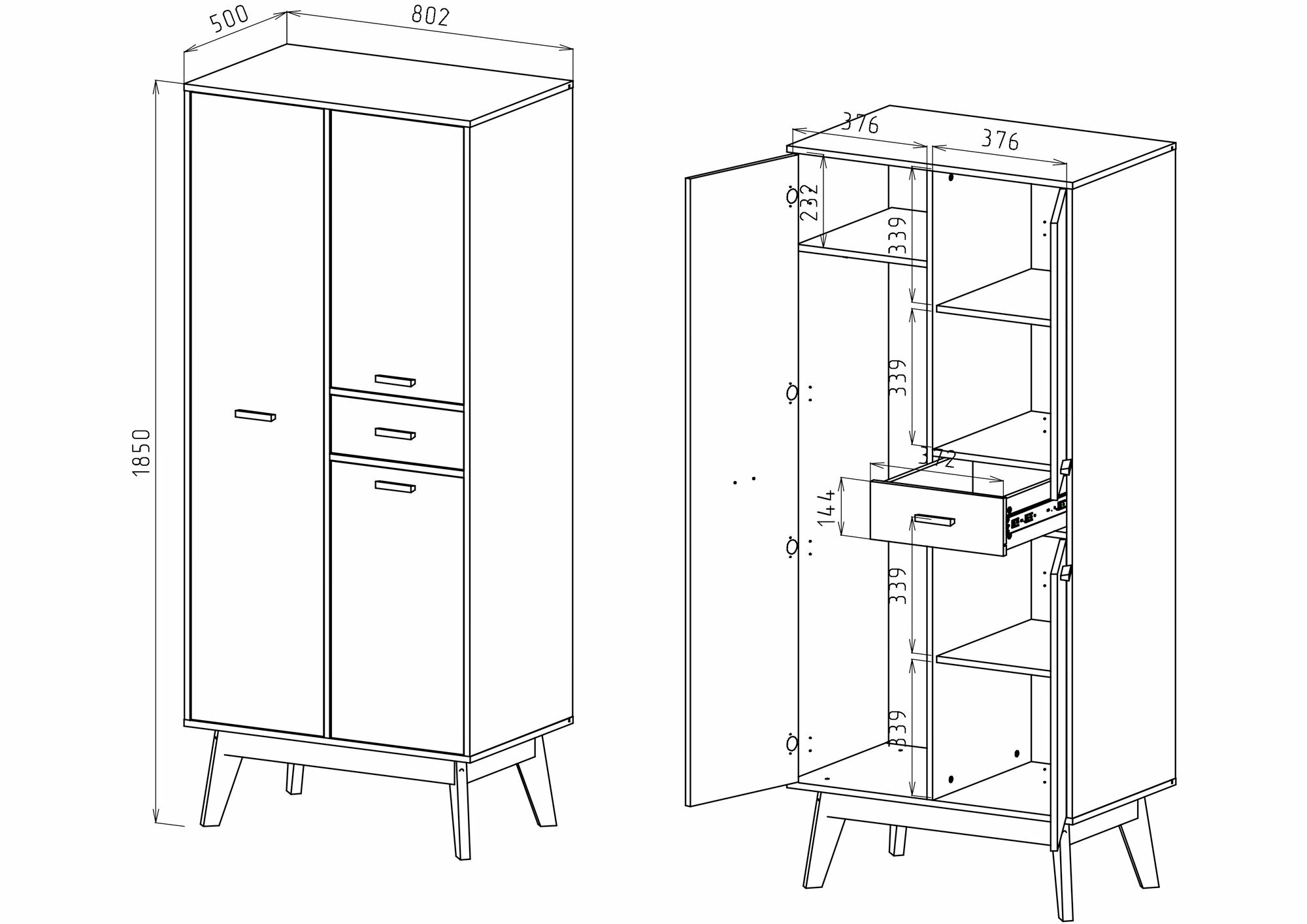 500
802
1850
376
376
232
339
339
372
144
339
339