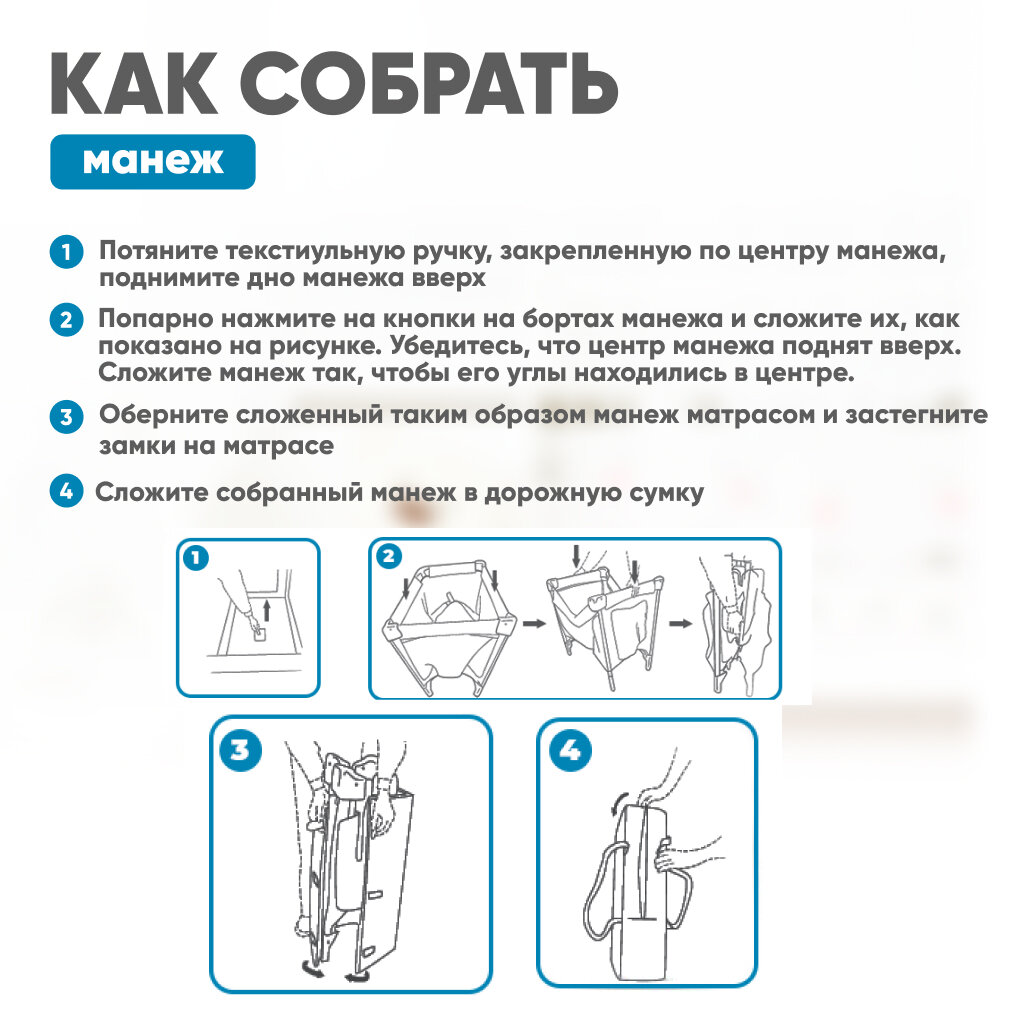 КАК СОБРАТЬ

манеж

1 Потяните текстиульную ручку, закрепленную по центру манежа, поднимите дно манежа вверх

2 Попарно нажмите на кнопки на бортах манежа и сложите их, как показано на рисунке. Убедитесь, что центр манежа поднят вверх. Сложите манеж так, чтобы его углы находились в центре.

3 Оберните сложенный таким образом манеж матрасом и застегните замки на матрасе

4 Сложите собранный манеж в дорожную сумку

1

2

3

4