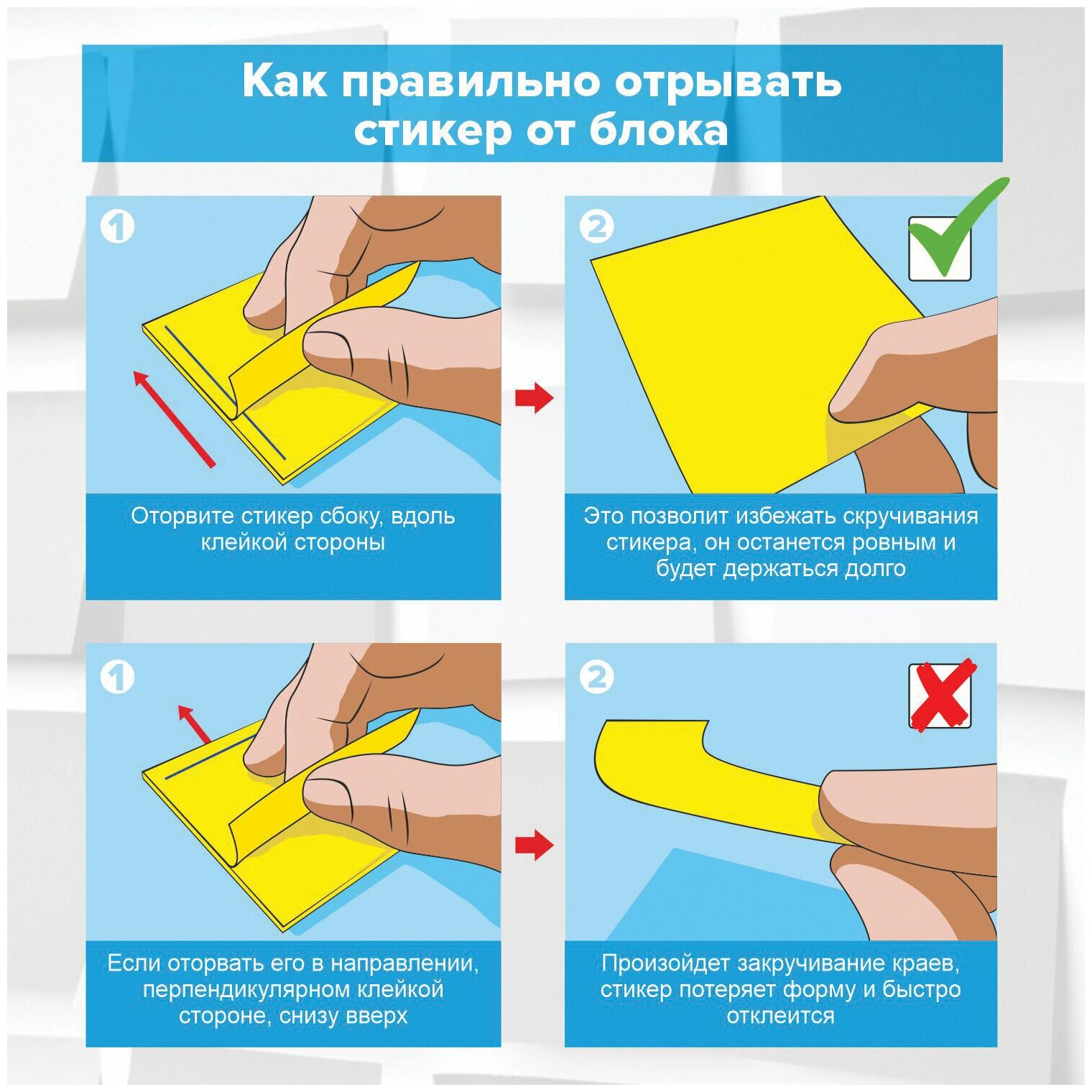 Как правильно отрывать стикер от блока

1

Оторвите стикер сбоку, вдоль клейкой стороны

2

Это позволит избежать скручивания стикера, он останется ровным и будет держаться долго

1

Если оторвать его в направлении, перпендикулярном клейкой стороне, снизу вверх

2

Произойдет закручивание краев, стикер потеряет форму и быстро отклеится