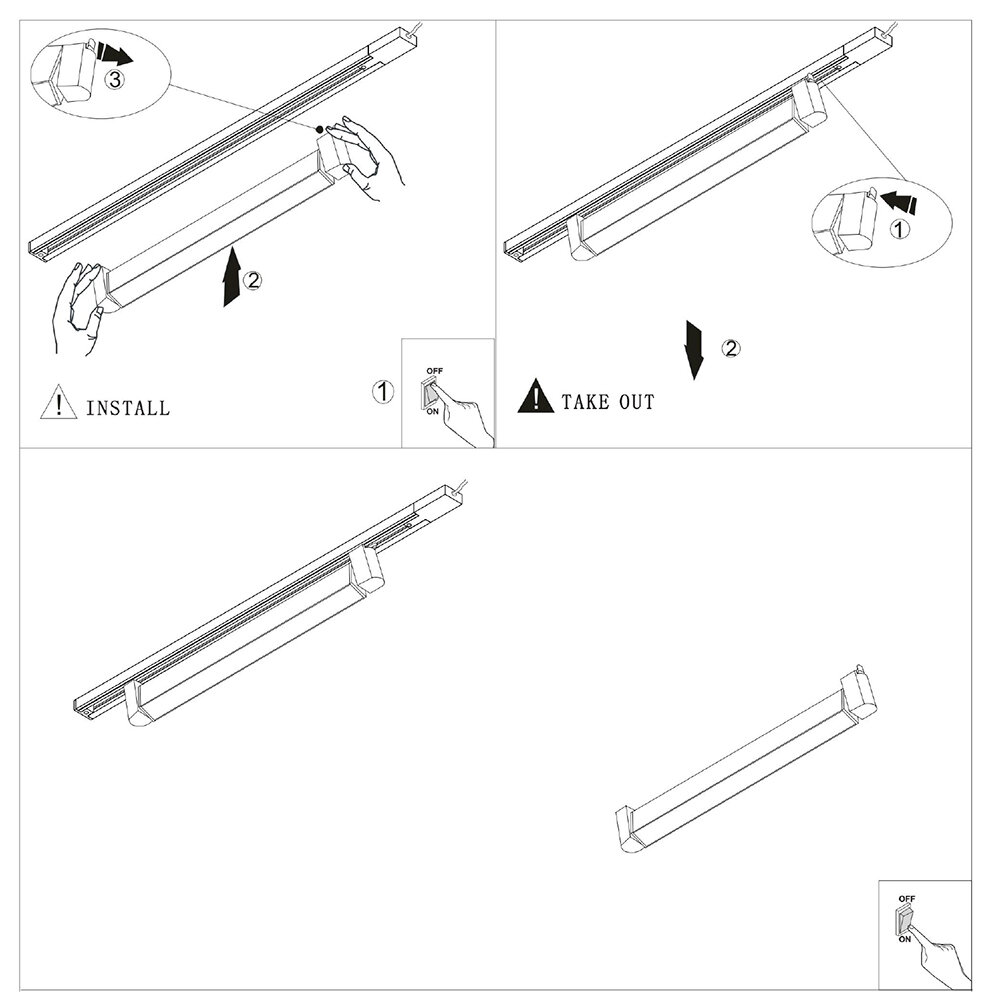 ③

②

INSTALL

①

OFF

ON

①

②

TAKE OUT

OFF

ON