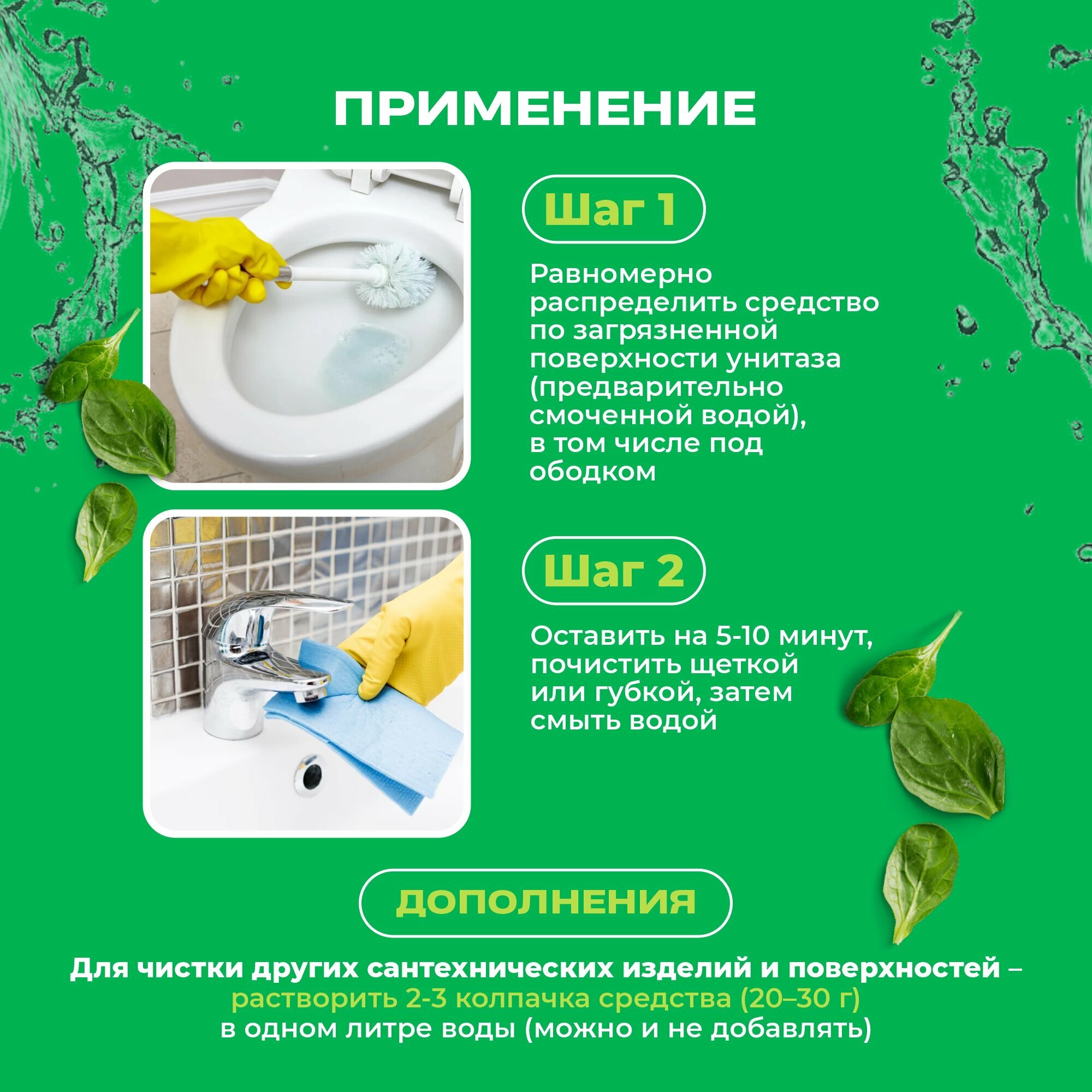 ПРИМЕНЕНИЕ

Шаг 1

Равномерно распределить средство по загрязненной поверхности унитаза (предварительно смоченной водой), в том числе под ободком

Шаг 2

Оставить на 5-10 минут, почистить щеткой или губкой, затем смыть водой

ДОПОЛНЕНИЯ

Для чистки других сантехнических изделий и поверхностей – растворить 2-3 колпачка средства (20–30 г) в одном литре воды (можно и не добавлять)