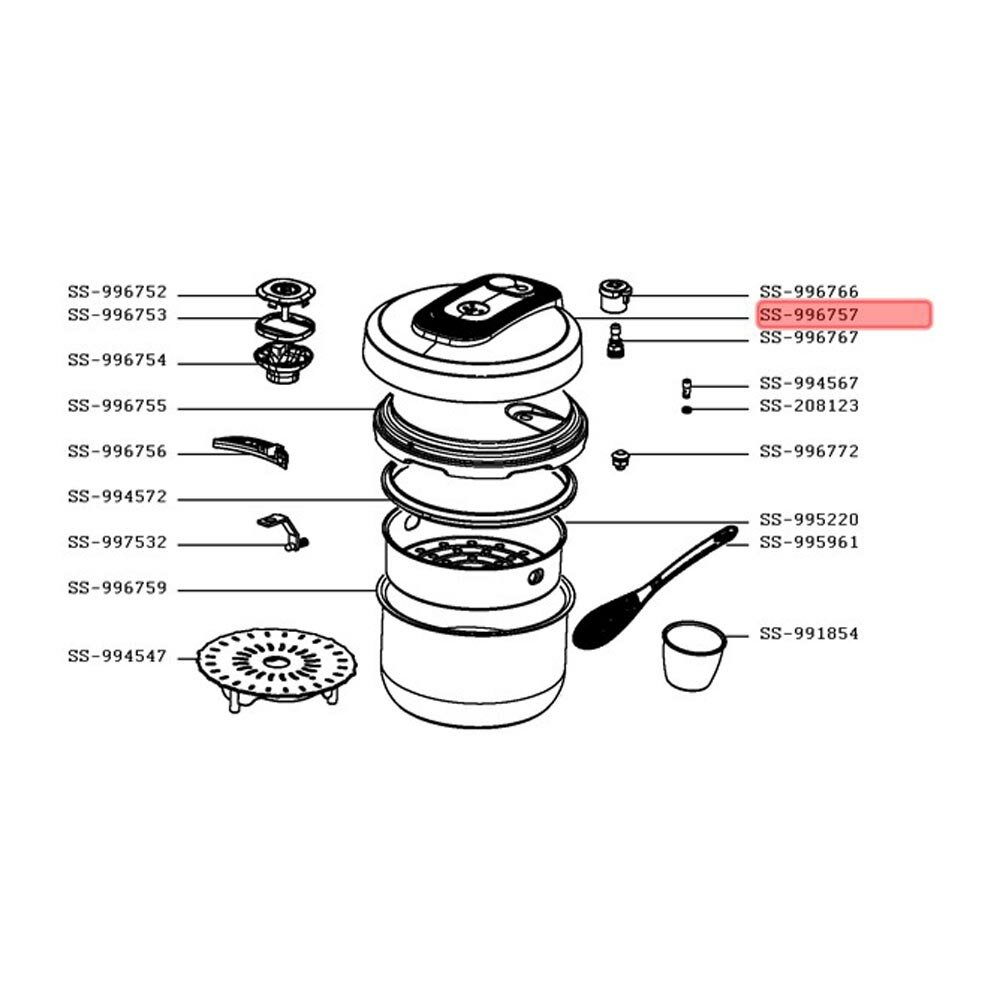 SS-996752
SS-996753
SS-996754
SS-996755
SS-996756
SS-994572
SS-997532
SS-996759
SS-994547

SS-996766
SS-996757
SS-996767
SS-994567
SS-208123
SS-996772
SS-995220
SS-995961
SS-991854