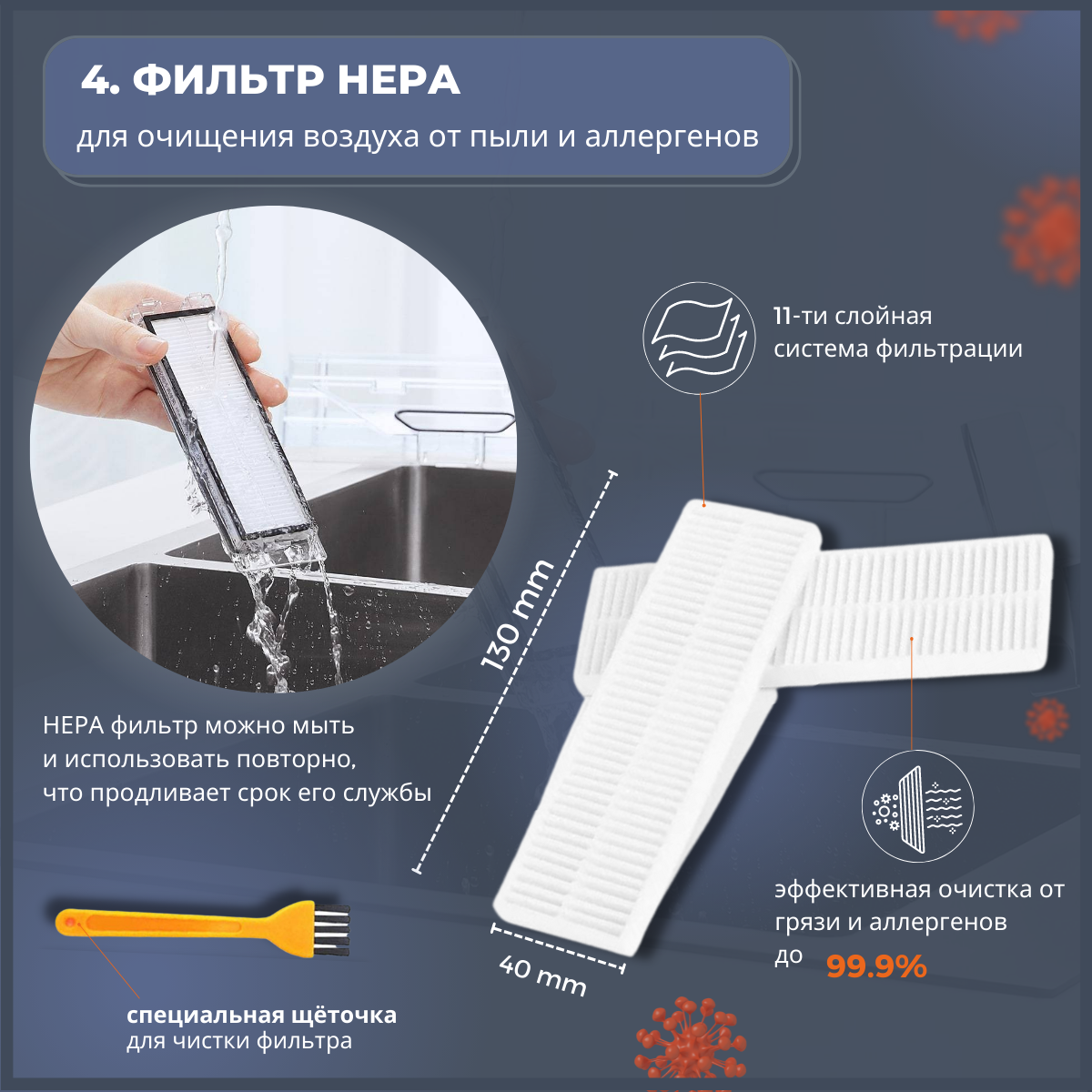 4. ФИЛЬТР HEPA

для очищения воздуха от пыли и аллергенов

11-ти слойная система фильтрации

130 mm

HEPA фильтр можно мыть и использовать повторно, что продливает срок его службы

эффективная очистка от грязи и аллергенов до 99.9%

40 mm

специальная щёточка
для чистки фильтра