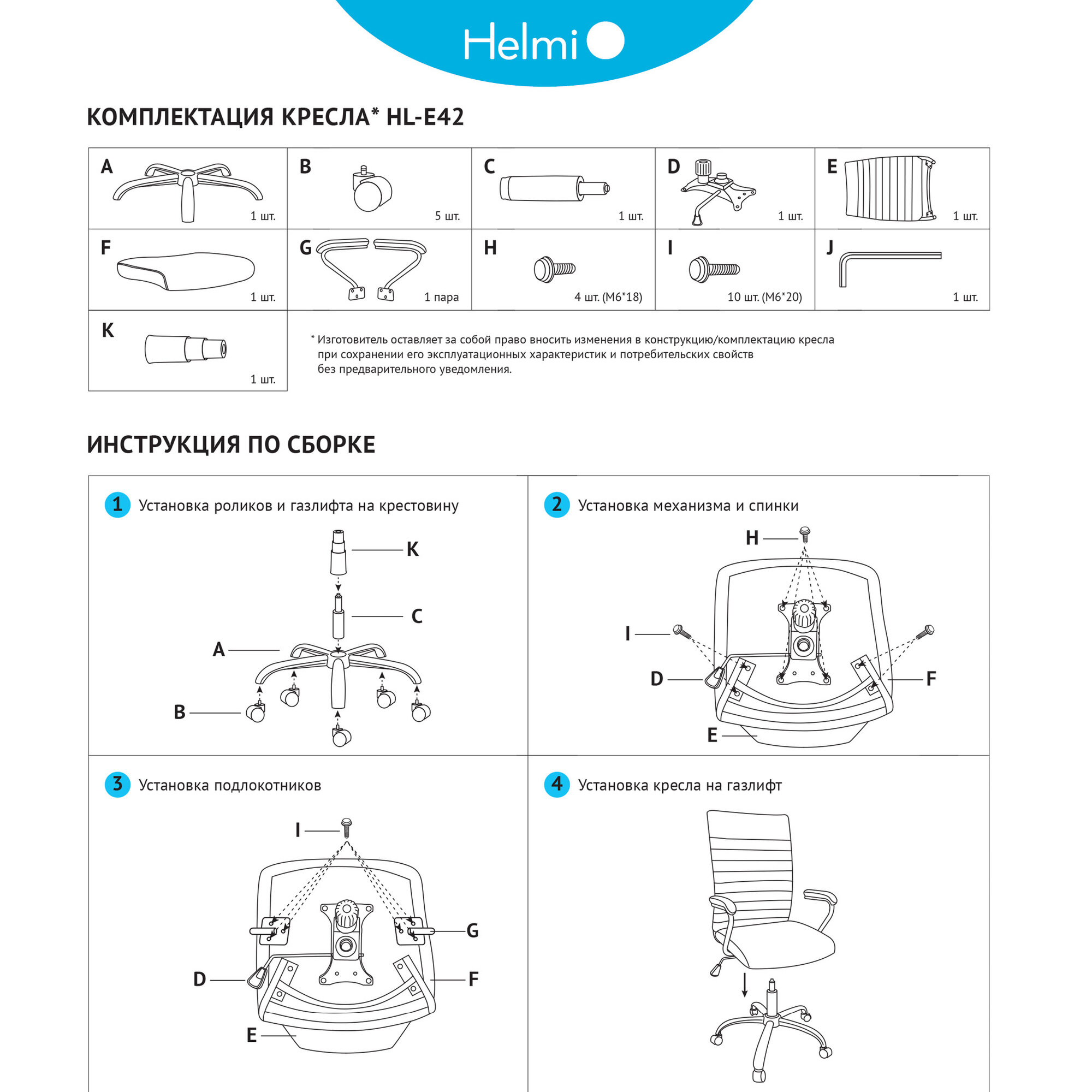 Helmi

КОМПЛЕКТАЦИЯ КРЕСЛА* HL-E42

| A 1 шт. | B 5 шт. | C 1 шт. | D 1 шт. | E 1 шт. |
|---|---|---|---|---|
| F 1 шт. | G 1 пара | H 4 шт. (M6*18) | I 10 шт. (M6*20) | J 1 шт. |
| K 1 шт. | | | | |

* Изготовитель оставляет за собой право вносить изменения в конструкцию/комплектацию кресла при сохранении его эксплуатационных характеристик и потребительских свойств без предварительного уведомления.

ИНСТРУКЦИЯ ПО СБОРКЕ

1 Установка роликов и газлифта на крестовину

K
C
A
B

2 Установка механизма и спинки

H
I
D
F
E

3 Установка подлокотников

I
G
D
F
E

4 Установка кресла на газлифт