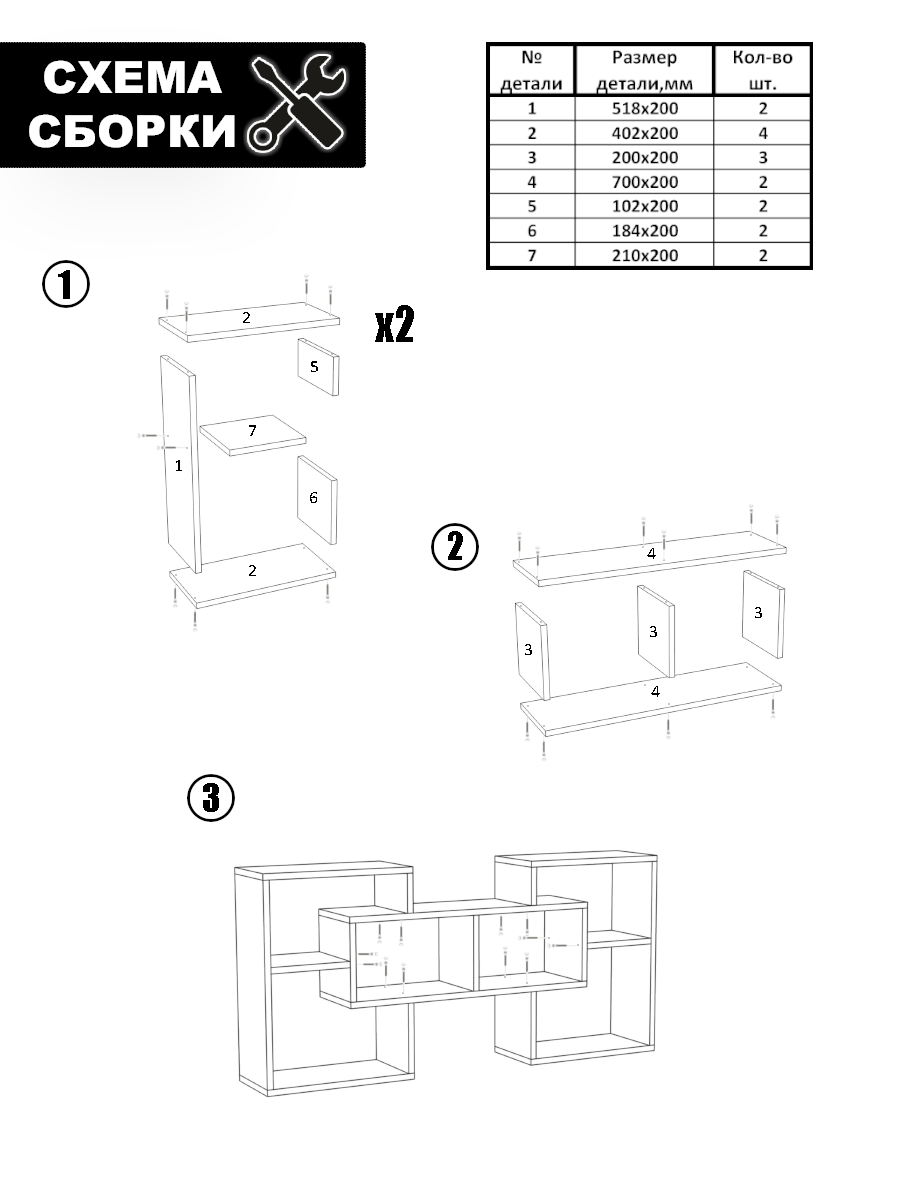 СХЕМА СБОРКИ

| № детали | Размер детали,мм | Кол-во шт. |
|---|---|---|
| 1 | 518x200 | 2 |
| 2 | 402x200 | 4 |
| 3 | 200x200 | 3 |
| 4 | 700x200 | 2 |
| 5 | 102x200 | 2 |
| 6 | 184x200 | 2 |
| 7 | 210x200 | 2 |

1

2

x2

5

7

1

6

2

2

4

3

3

3

4

3