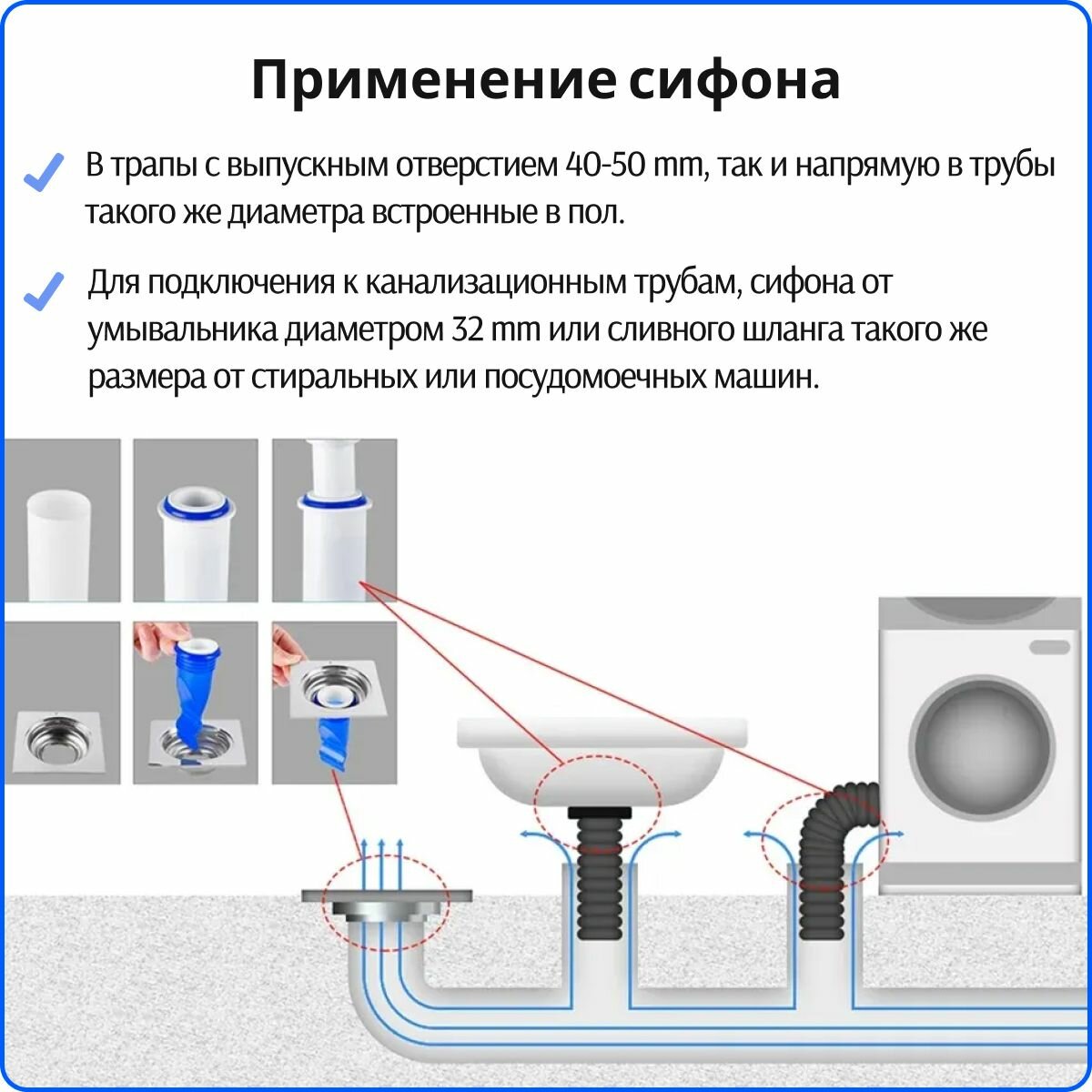 Применение сифона

В трапы с выпускным отверстием 40-50 mm, так и напрямую в трубы такого же диаметра встроенные в пол.

Для подключения к канализационным трубам, сифона от умывальника диаметром 32 mm или сливного шланга такого же размера от стиральных или посудомоечных машин.