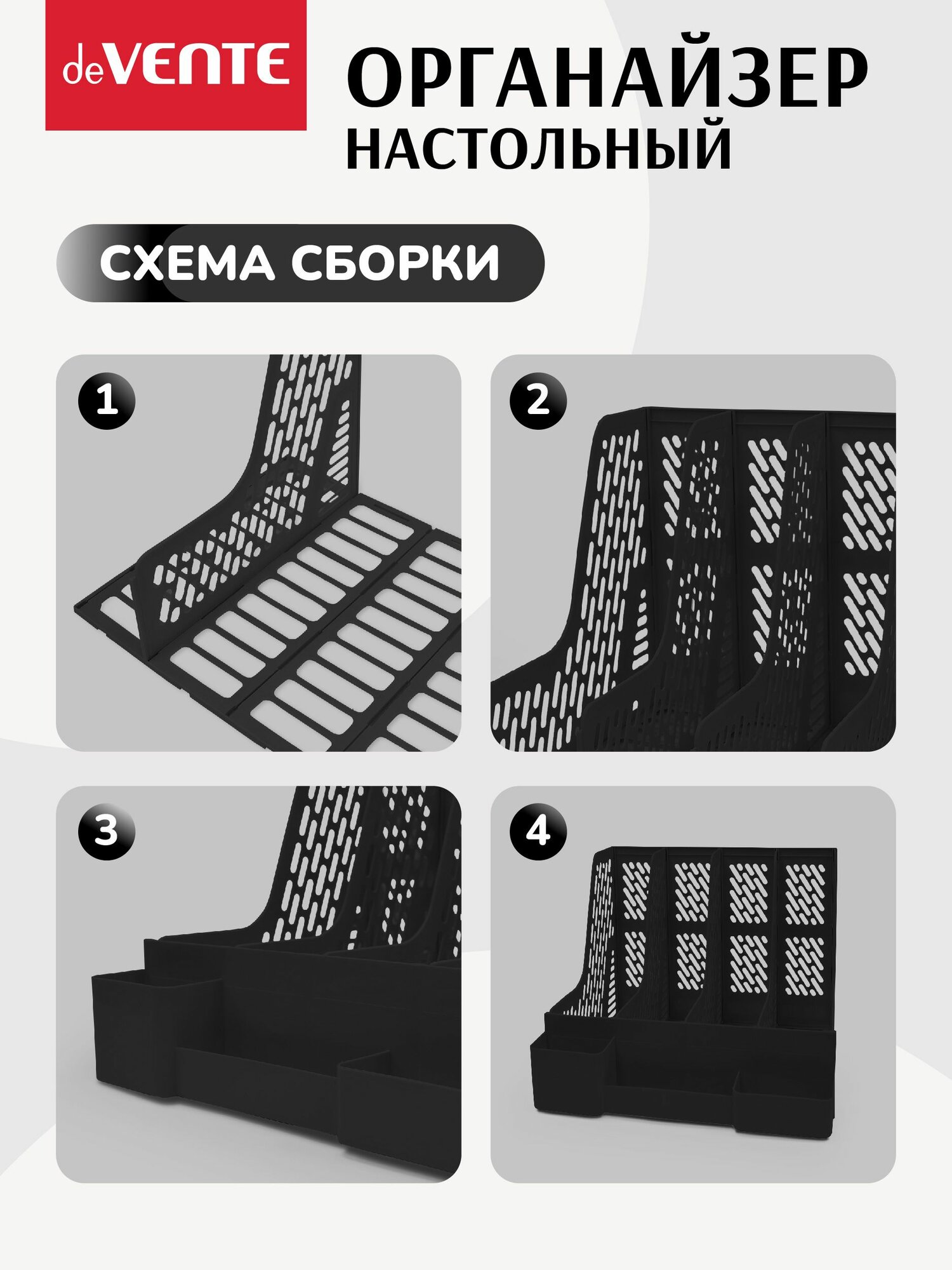 deVENTE

ОРГАНАЙЗЕР
НАСТОЛЬНЫЙ

СХЕМА СБОРКИ

1

2

3

4