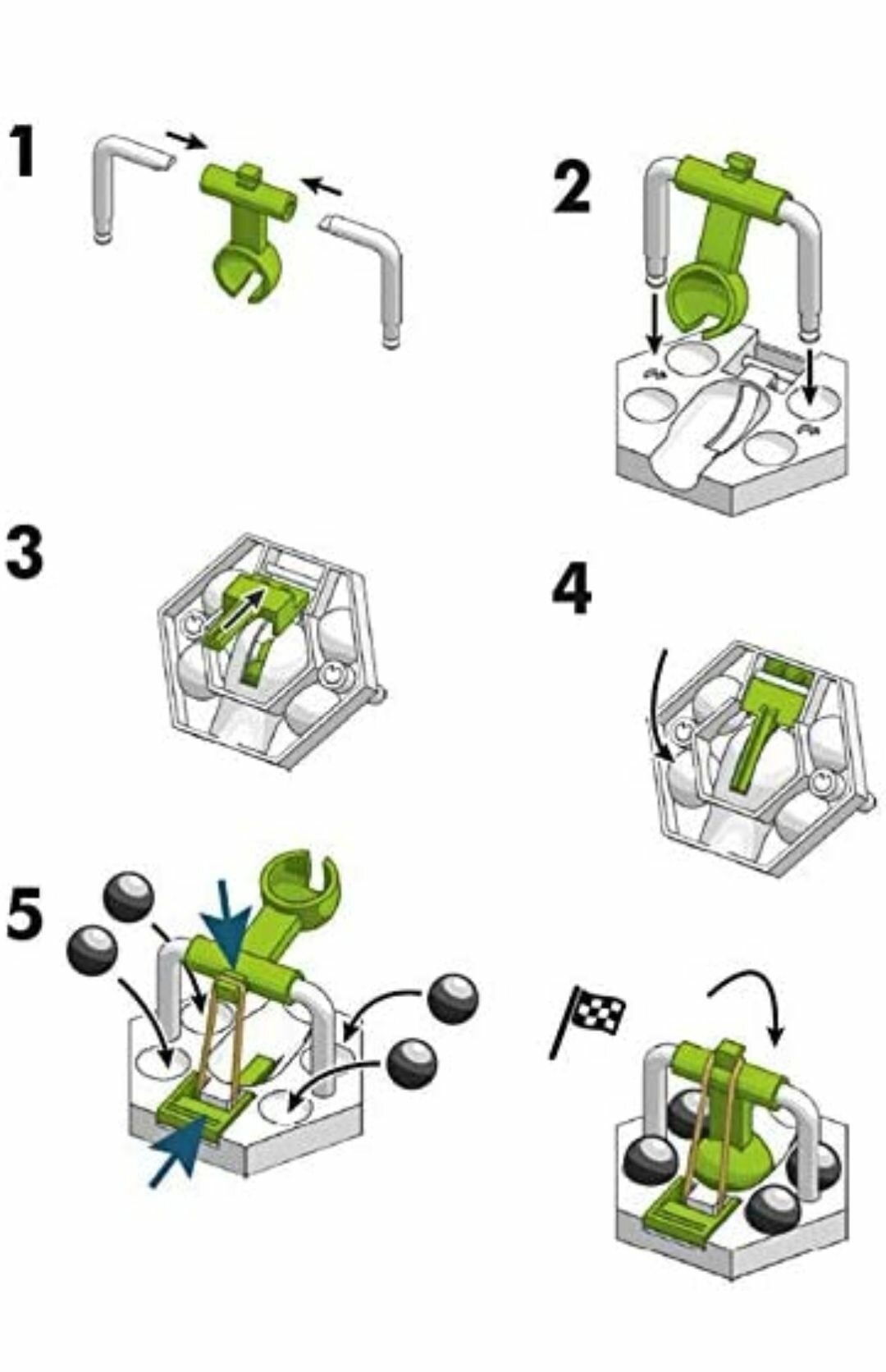 1

2

3

4

5