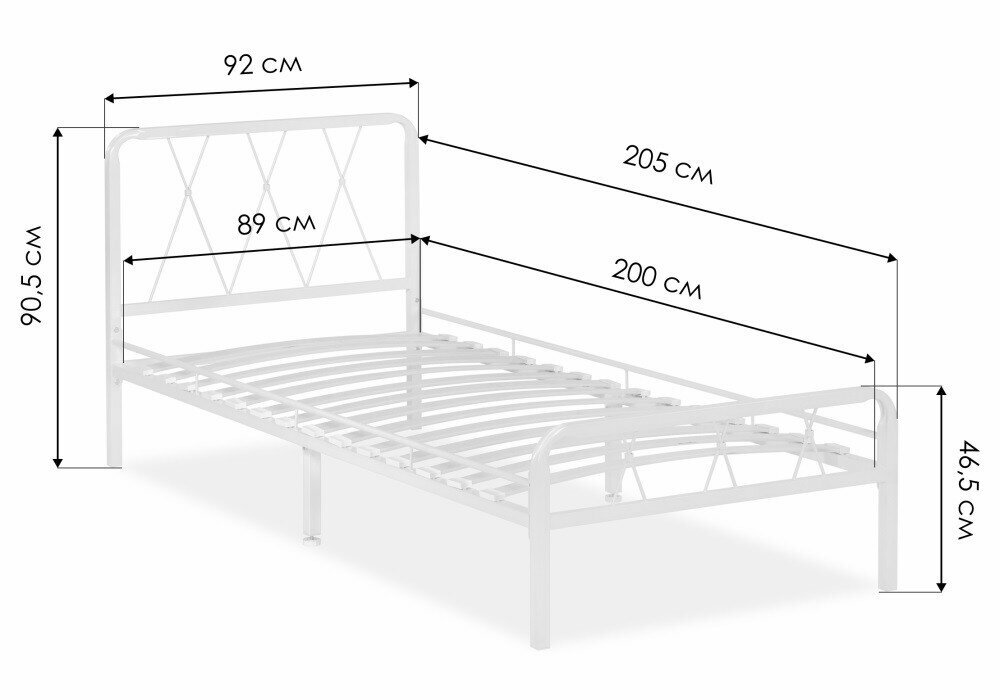 92 см

205 см

89 см

200 см

90,5 см

46,5 см