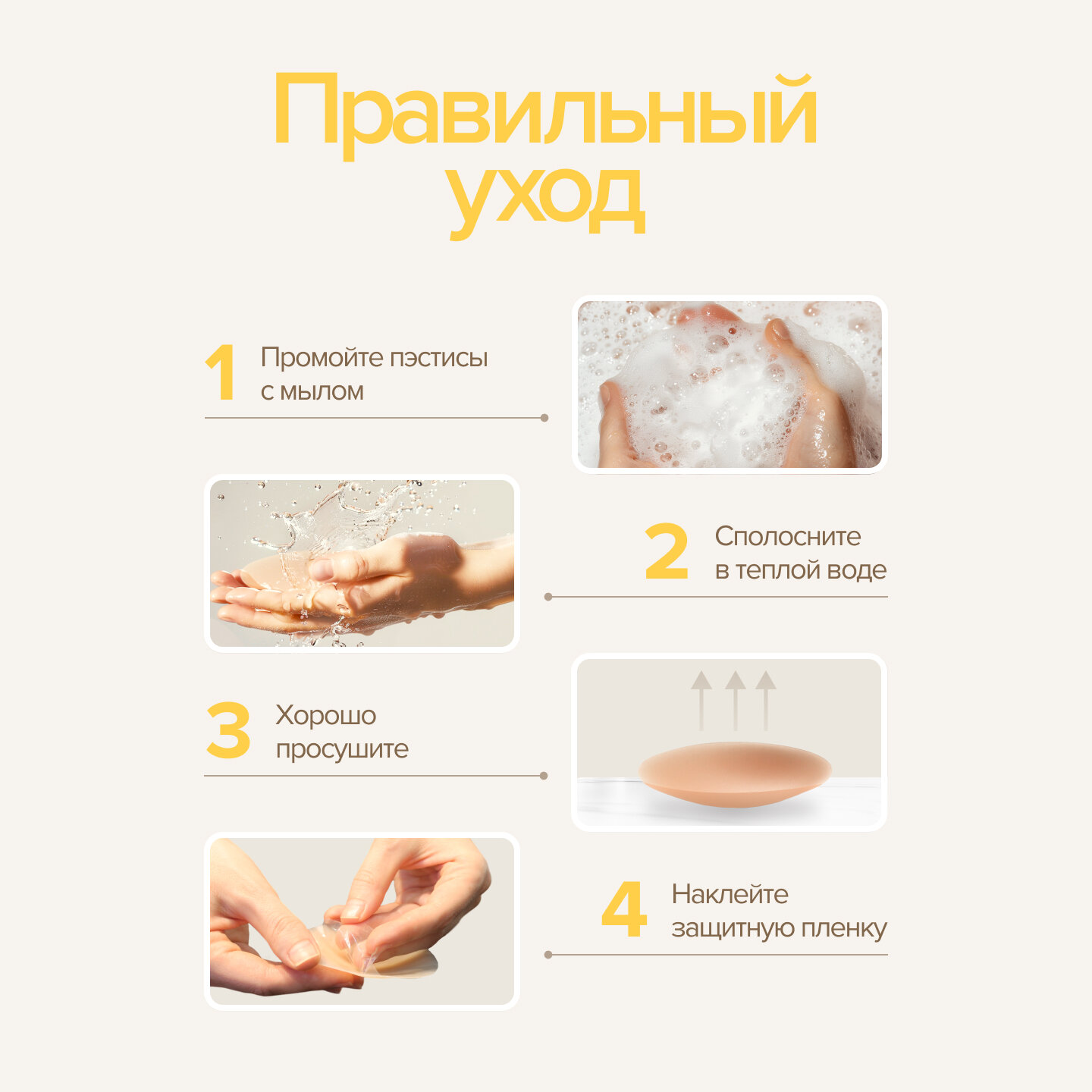 Правильный уход

1 Промойте пэстисы с мылом

2 Сполосните в теплой воде

3 Хорошо просушите

4 Наклейте защитную пленку