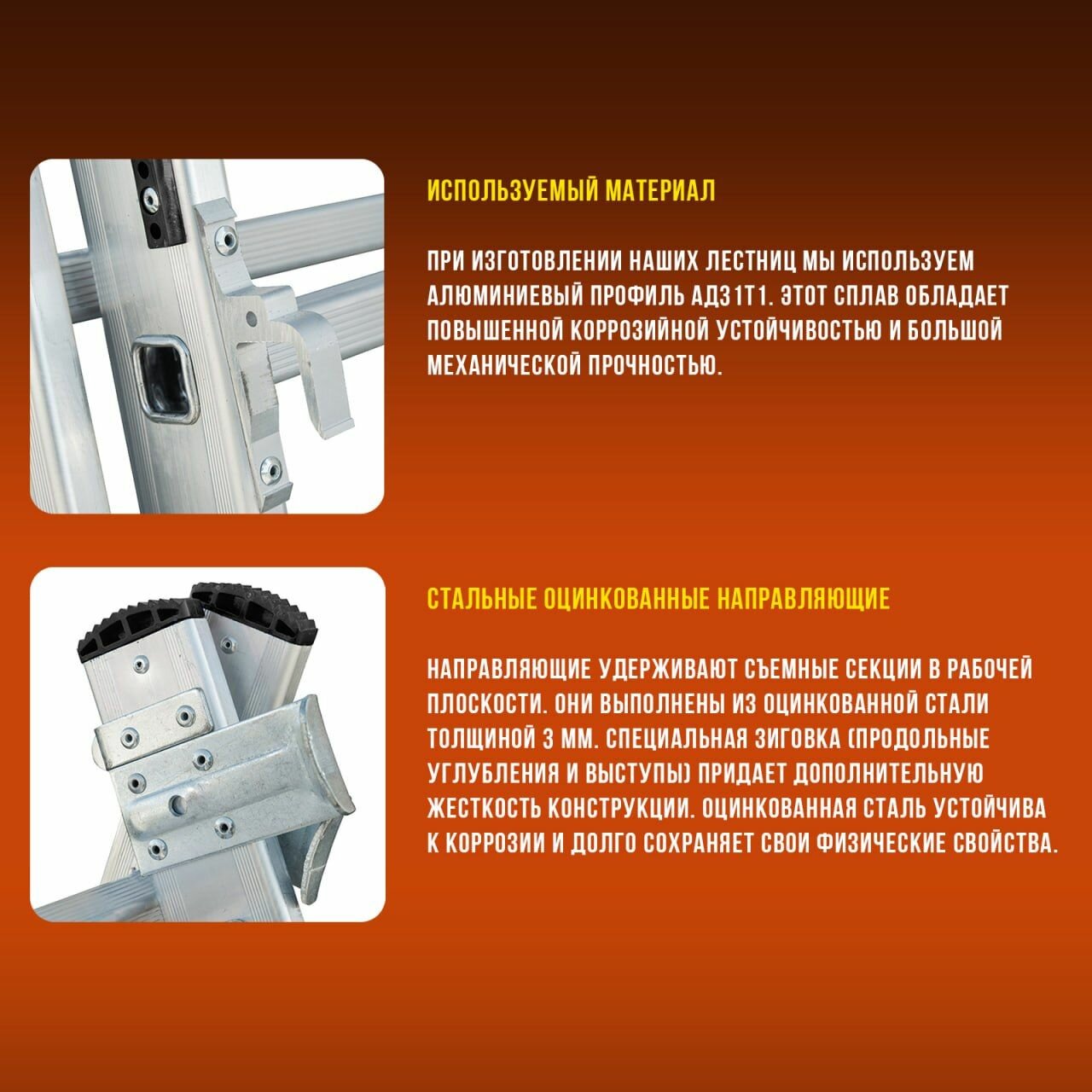 ИСПОЛЬЗУЕМЫЙ МАТЕРИАЛ

ПРИ ИЗГОТОВЛЕНИИ НАШИХ ЛЕСТНИЦ МЫ ИСПОЛЬЗУЕМ АЛЮМИНИЕВЫЙ ПРОФИЛЬ АД31Т1. ЭТОТ СПЛАВ ОБЛАДАЕТ ПОВЫШЕННОЙ КОРРОЗИЙНОЙ УСТОЙЧИВОСТЬЮ И БОЛЬШОЙ МЕХАНИЧЕСКОЙ ПРОЧНОСТЬЮ.

СТАЛЬНЫЕ ОЦИНКОВАННЫЕ НАПРАВЛЯЮЩИЕ

НАПРАВЛЯЮЩИЕ УДЕРЖИВАЮТ СЪЕМНЫЕ СЕКЦИИ В РАБОЧЕЙ ПЛОСКОСТИ. ОНИ ВЫПОЛНЕНЫ ИЗ ОЦИНКОВАННОЙ СТАЛИ ТОЛЩИНОЙ 3 ММ. СПЕЦИАЛЬНАЯ ЗИГОВКА (ПРОДОЛЬНЫЕ УГЛУБЛЕНИЯ И ВЫСТУПЫ) ПРИДАЕТ ДОПОЛНИТЕЛЬНУЮ ЖЕСТКОСТЬ КОНСТРУКЦИИ. ОЦИНКОВАННАЯ СТАЛЬ УСТОЙЧИВА К КОРРОЗИИ И ДОЛГО СОХРАНЯЕТ СВОИ ФИЗИЧЕСКИЕ СВОЙСТВА.