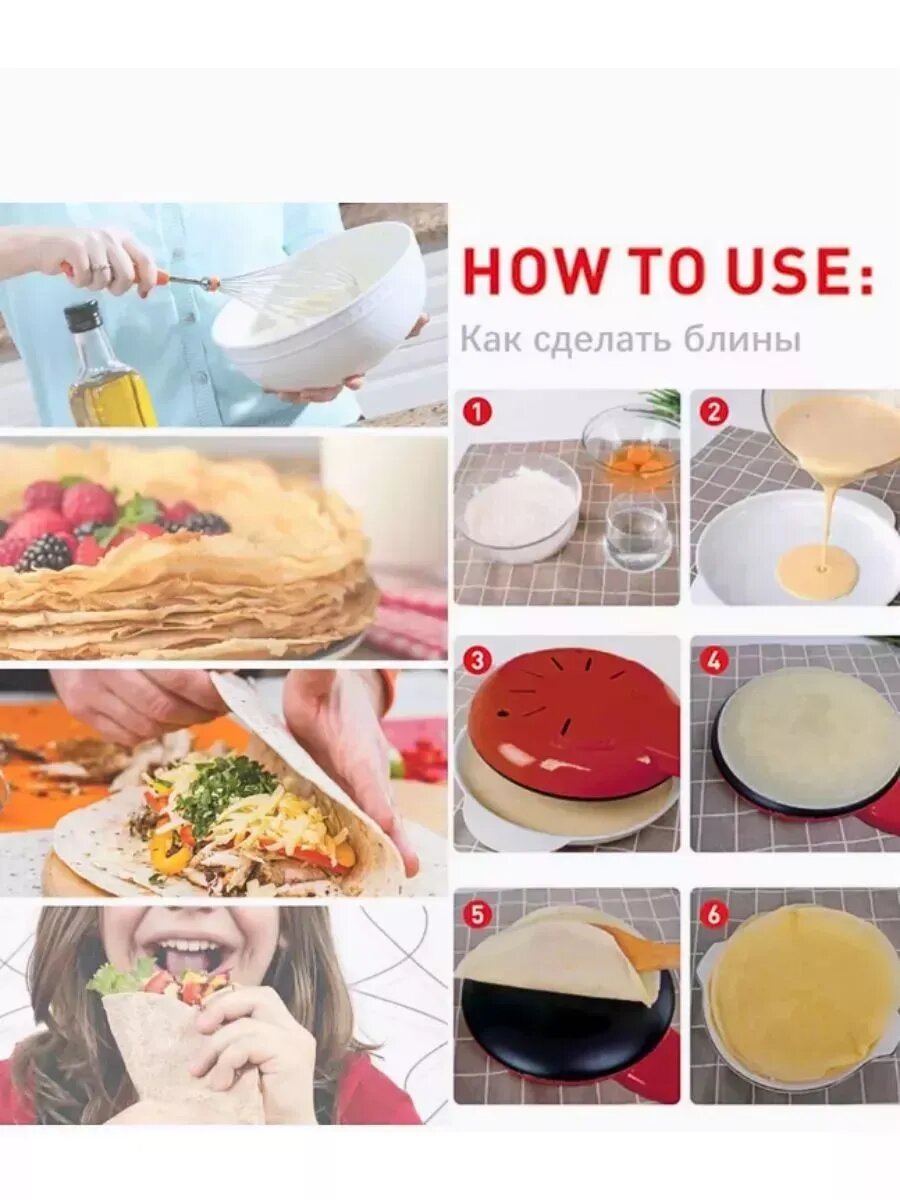 HOW TO USE:

Как сделать блины

1

2

3

4

5

6