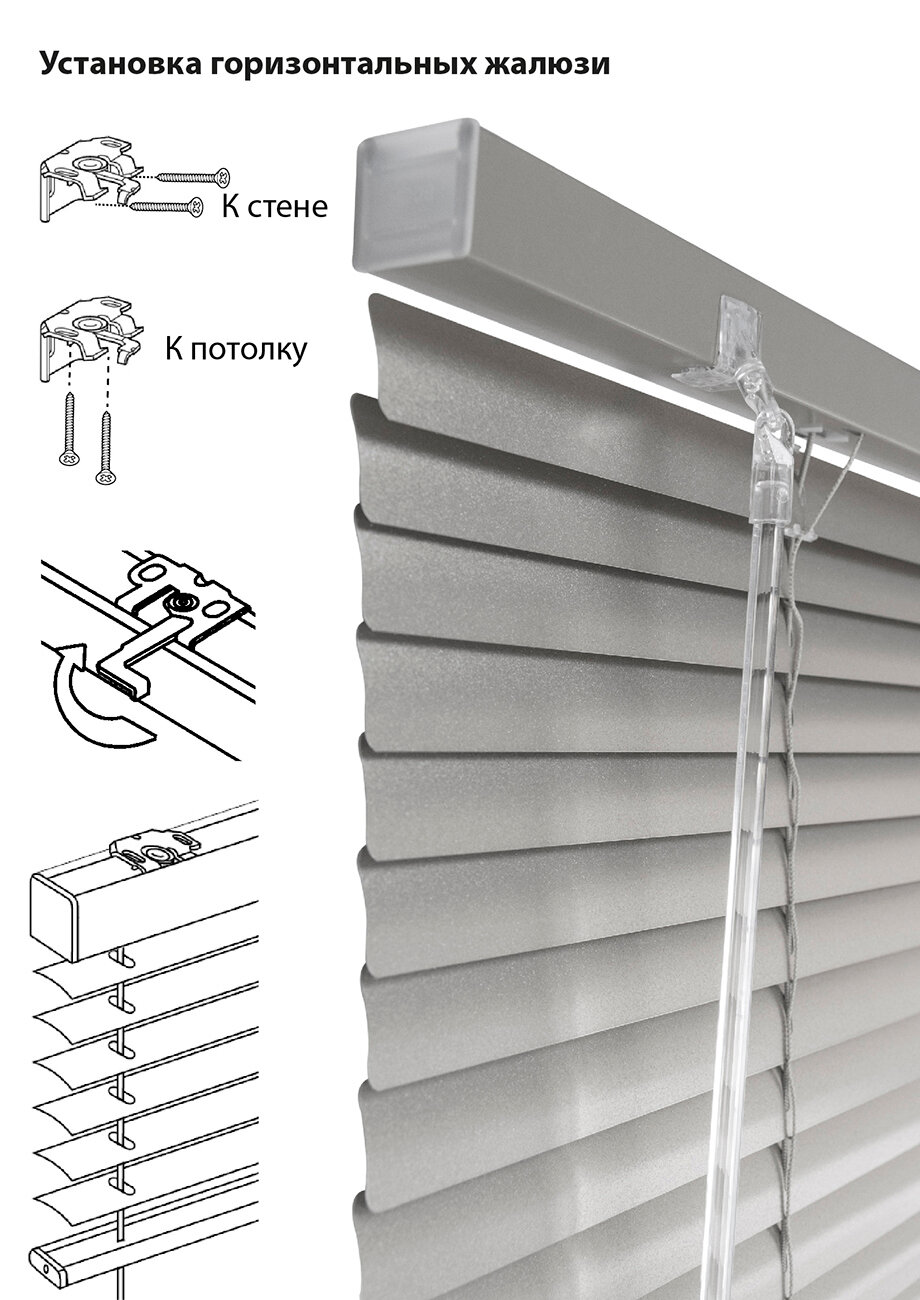 Установка горизонтальных жалюзи

К стене

К потолку