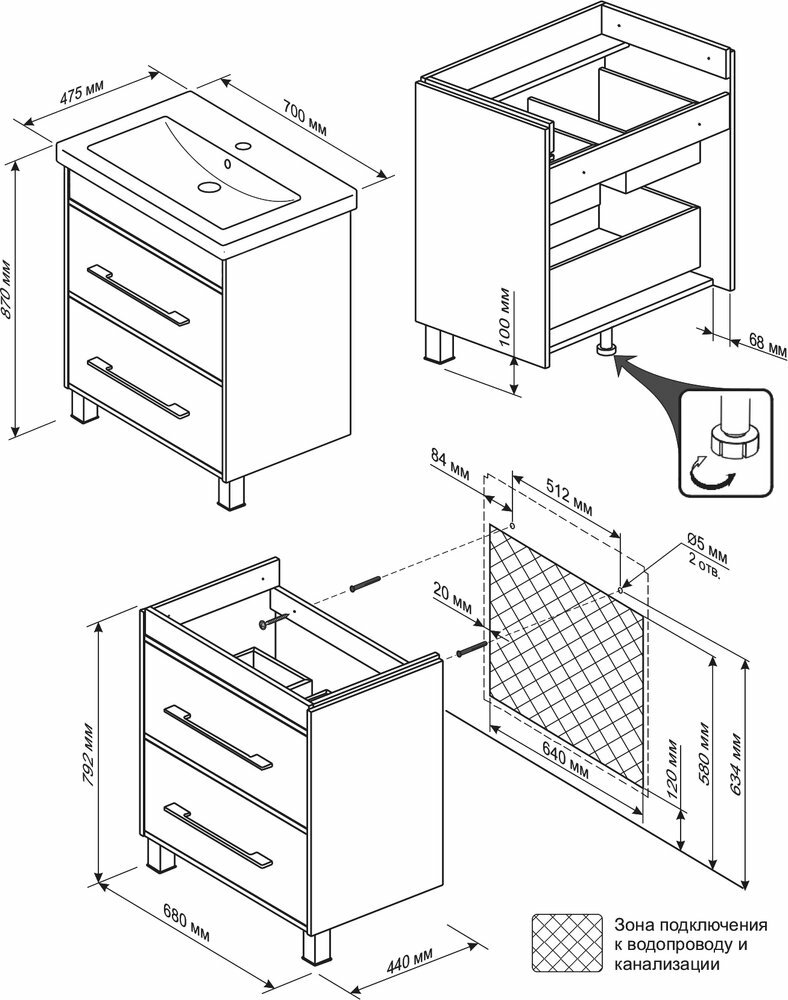 475 мм

700 мм

870 мм

100 мм

68 мм

84 мм

512 мм

Ø5 мм
2 отв.

20 мм

640 мм

120 мм

580 мм

634 мм

792 мм

680 мм

440 мм

Зона подключения к водопроводу и канализации