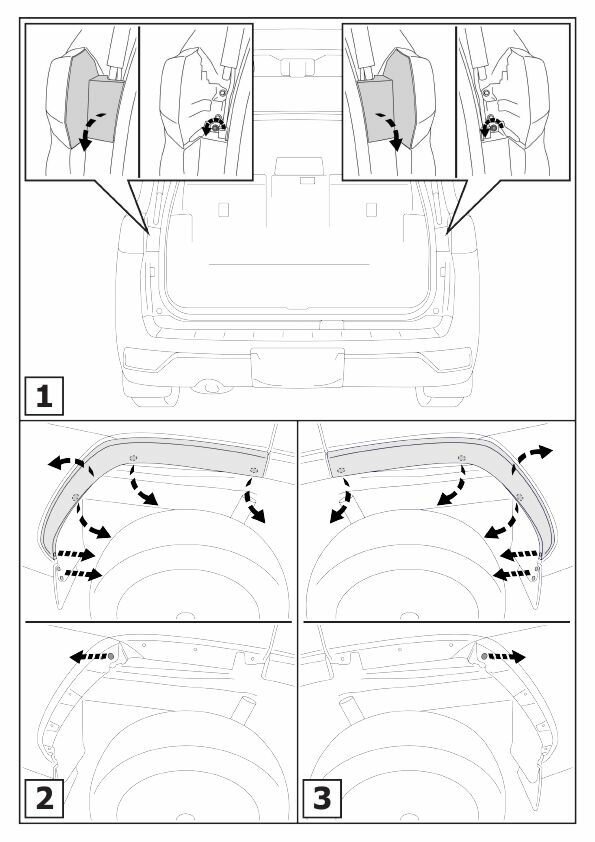 1

2

3