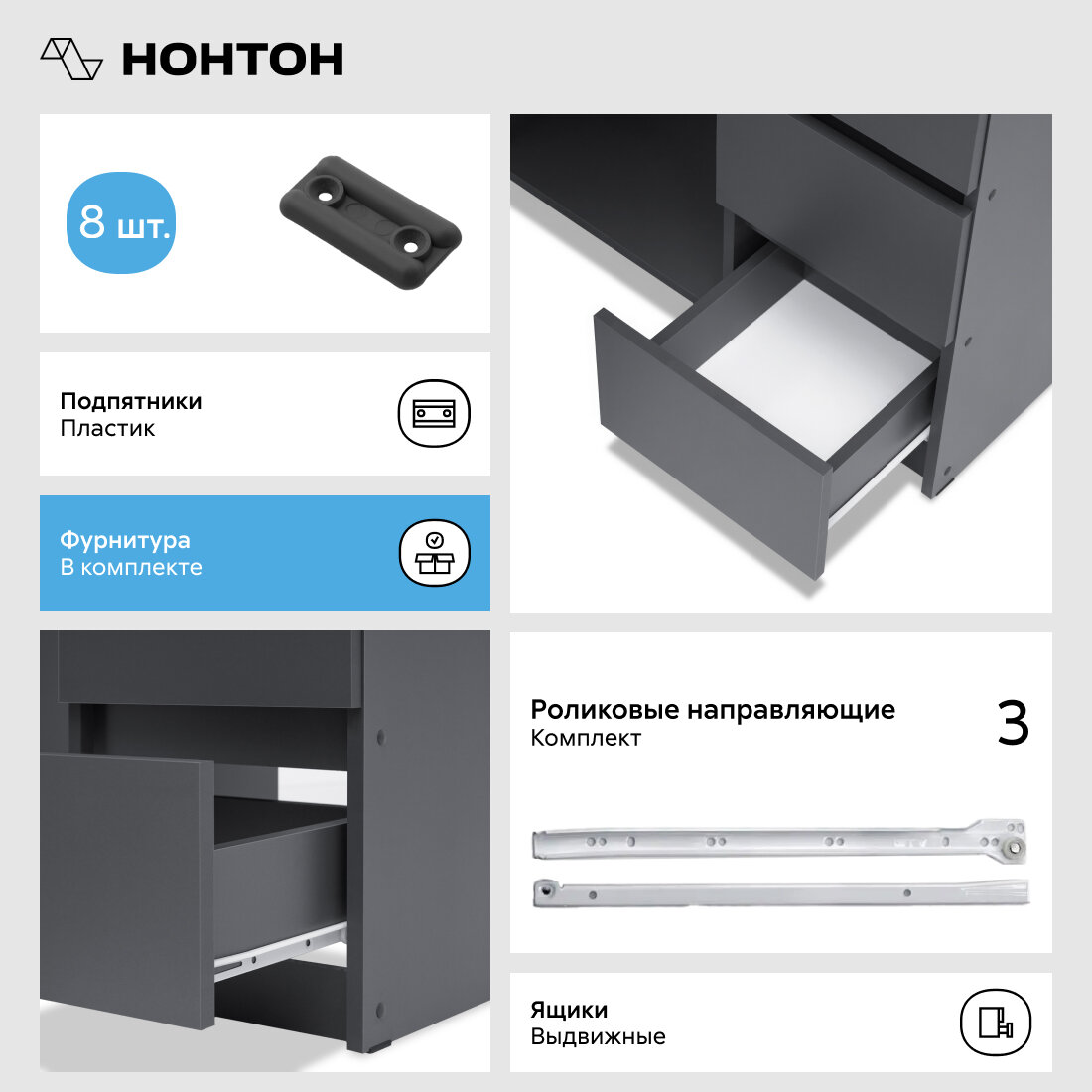 НОНТОН

8 шт.

Подпятники
Пластик

Фурнитура
В комплекте

Роликовые направляющие
Комплект

3

Ящики
Выдвижные