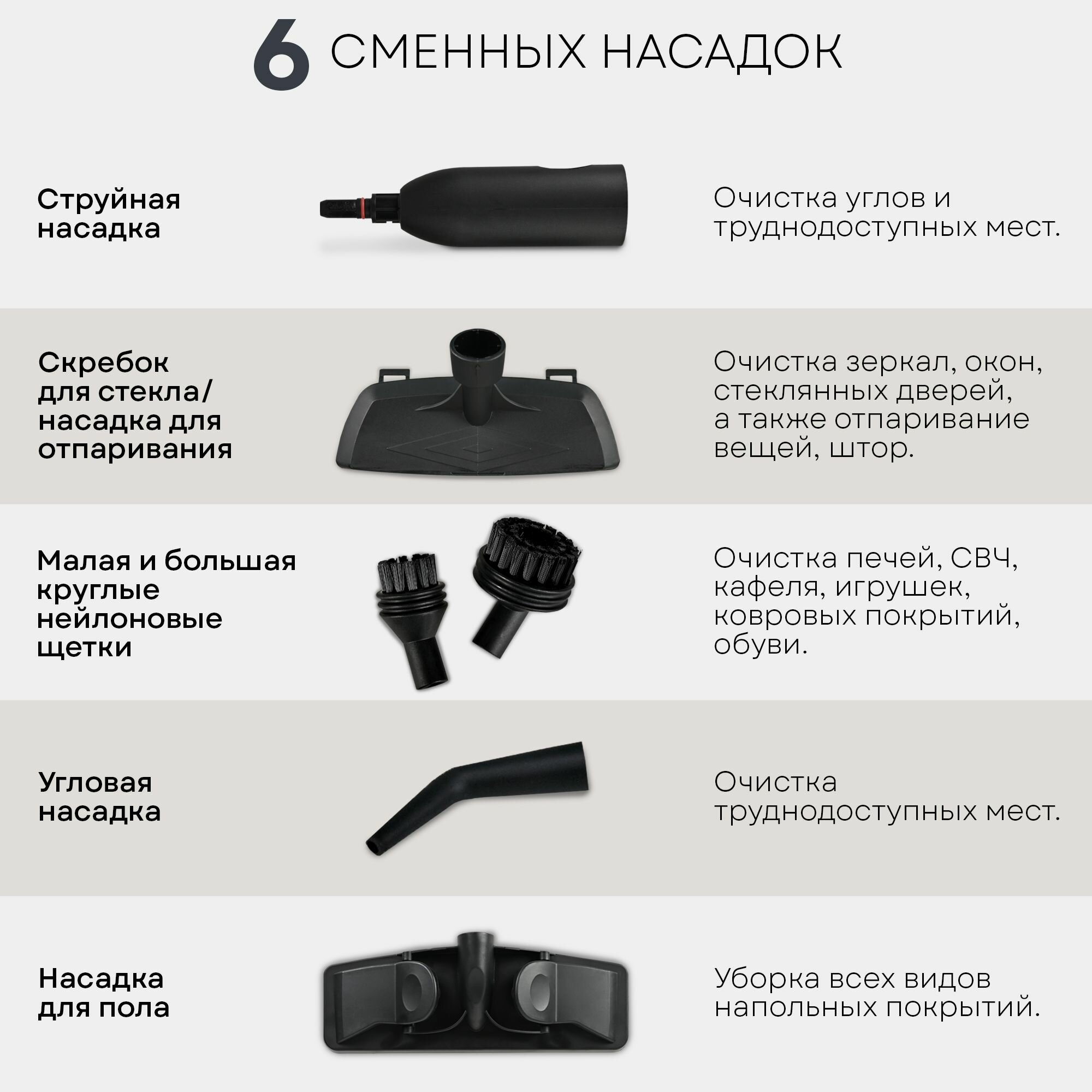 6 СМЕННЫХ НАСАДОК

Струйная насадка

Очистка углов и труднодоступных мест.

Скребок для стекла/ насадка для отпаривания

Очистка зеркал, окон, стеклянных дверей, а также отпаривание вещей, штор.

Малая и большая круглые нейлоновые щетки

Очистка печей, СВЧ, кафеля, игрушек, ковровых покрытий, обуви.

Угловая насадка

Очистка труднодоступных мест.

Насадка для пола

Уборка всех видов напольных покрытий.