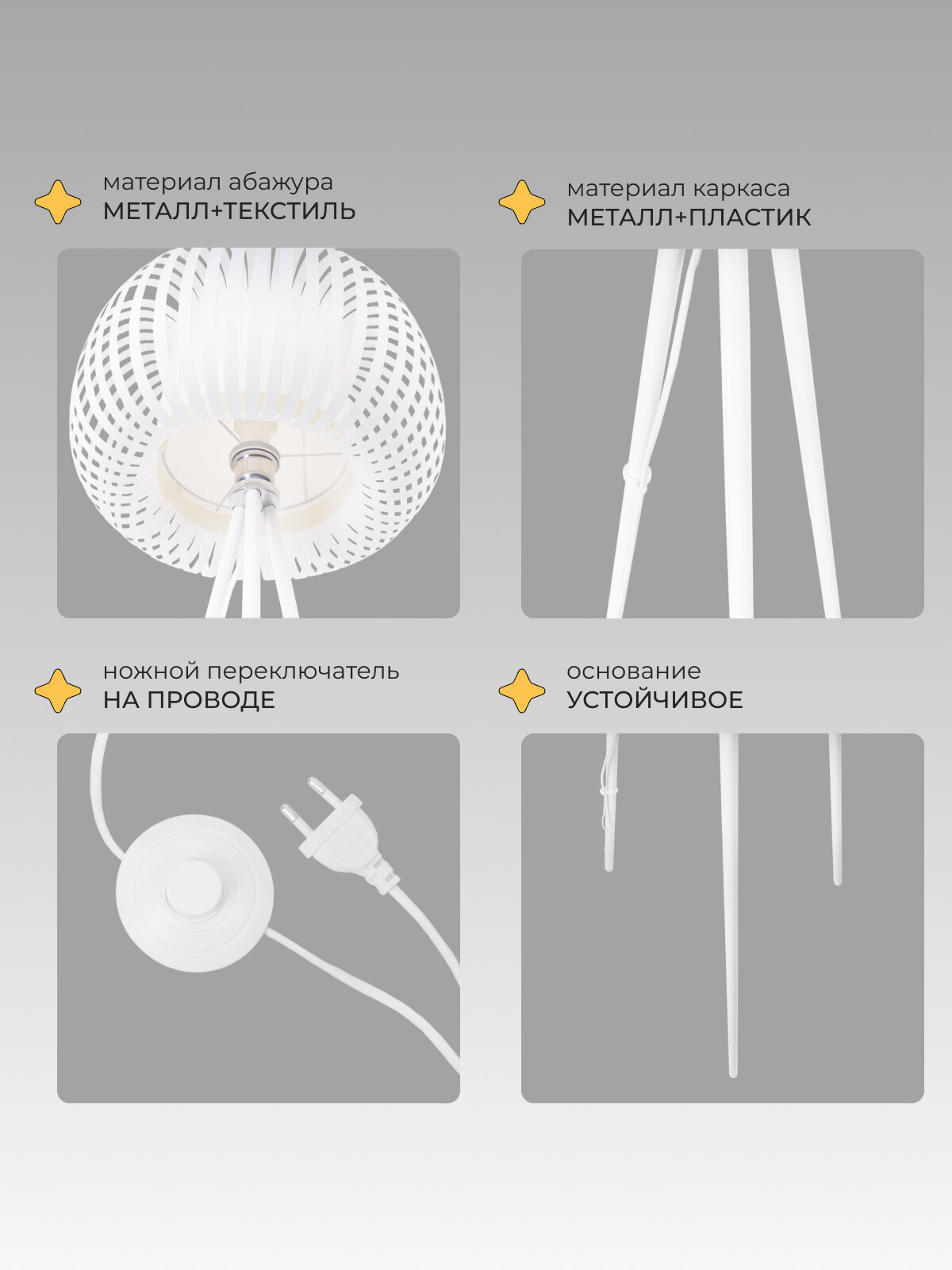 материал абажура
МЕТАЛЛ+ТЕКСТИЛЬ

материал каркаса
МЕТАЛЛ+ПЛАСТИК

ножной переключатель
НА ПРОВОДЕ

основание
УСТОЙЧИВОЕ