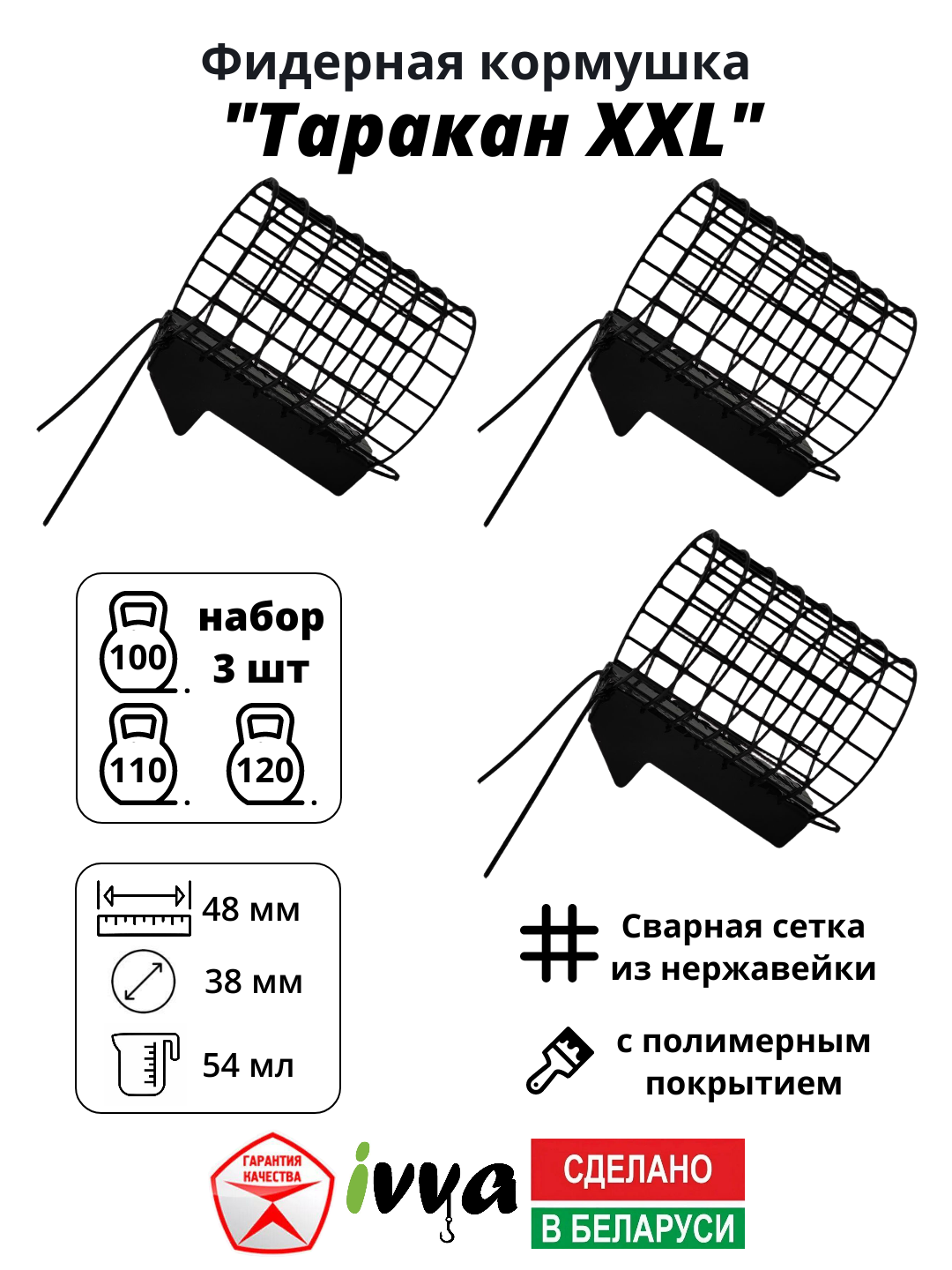 Фидерная кормушка
"Таракан XXL"

100
набор
3 шт
110
120

48 мм
38 мм
54 мл

Сварная сетка из нержавейки

с полимерным покрытием

ГАРАНТИЯ КАЧЕСТВА

ivva

СДЕЛАНО
В БЕЛАРУСИ