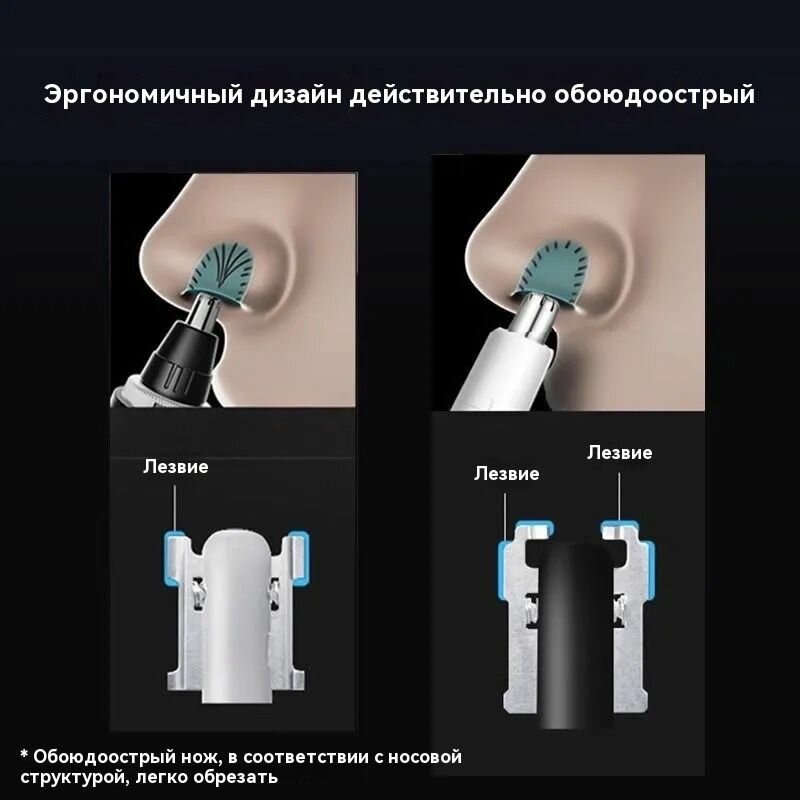 Эргономичный дизайн действительно обоюдоострый

Лезвие

Лезвие

Лезвие

* Обоюдоострый нож, в соответствии с носовой структурой, легко обрезать