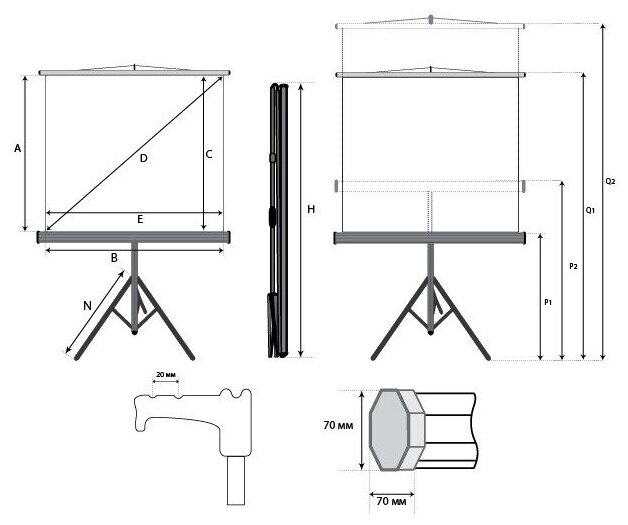 A
D
C
E
B
N
H
Q2
Q1
P2
P1
20 мм
70 мм
70 мм