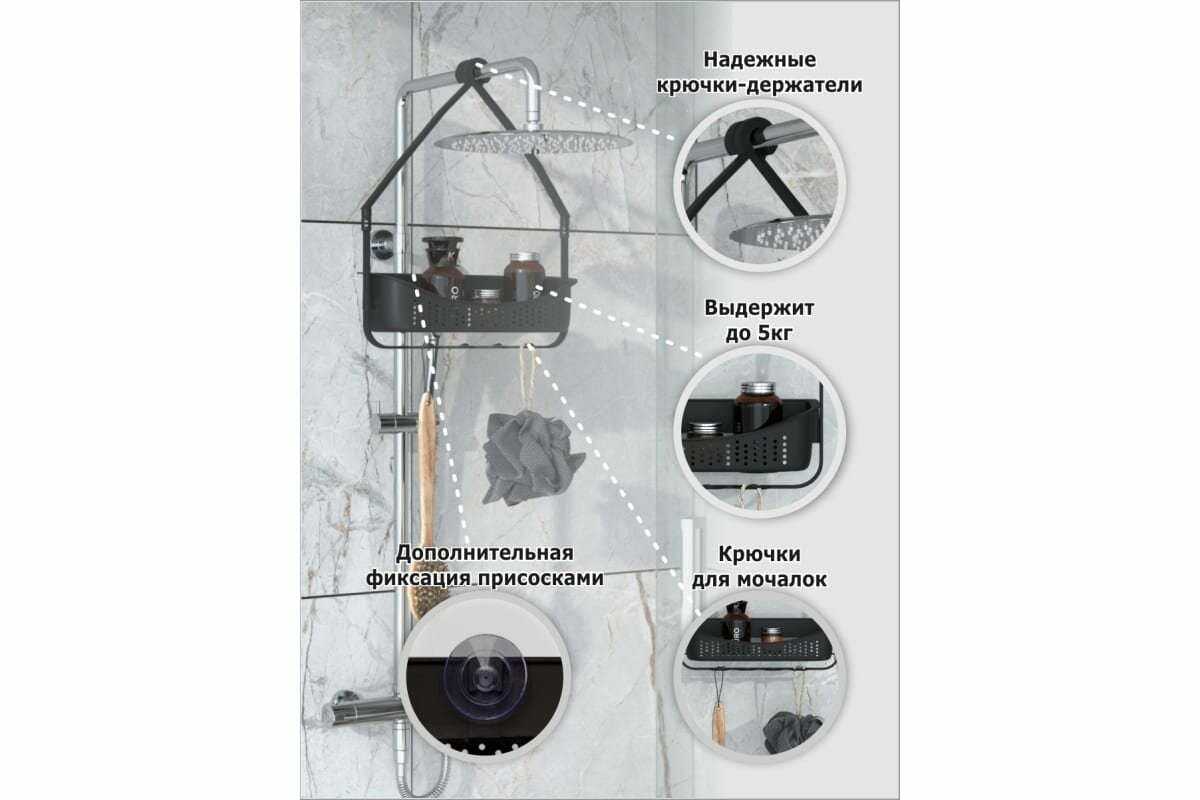 Надежные крючки-держатели

Выдержит до 5кг

Дополнительная фиксация присосками

Крючки для мочалок