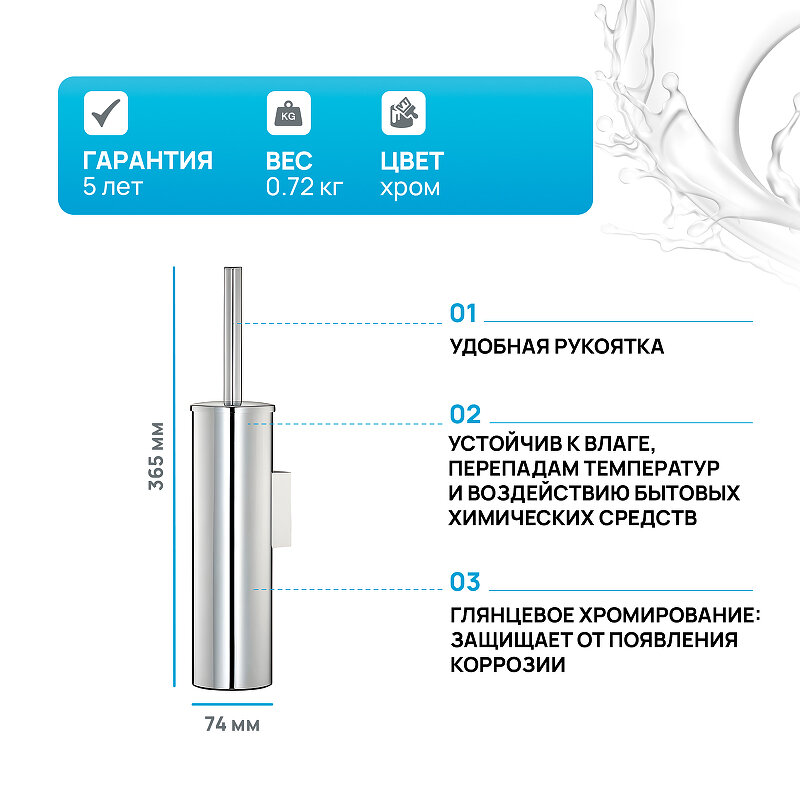 KG

ГАРАНТИЯ
5 лет

ВЕС
0.72 кг

ЦВЕТ
хром

365 мм

74 мм

01
УДОБНАЯ РУКОЯТКА

02
УСТОЙЧИВ К ВЛАГЕ, ПЕРЕПАДАМ ТЕМПЕРАТУР И ВОЗДЕЙСТВИЮ БЫТОВЫХ ХИМИЧЕСКИХ СРЕДСТВ

03
ГЛЯНЦЕВОЕ ХРОМИРОВАНИЕ: ЗАЩИЩАЕТ ОТ ПОЯВЛЕНИЯ КОРРОЗИИ