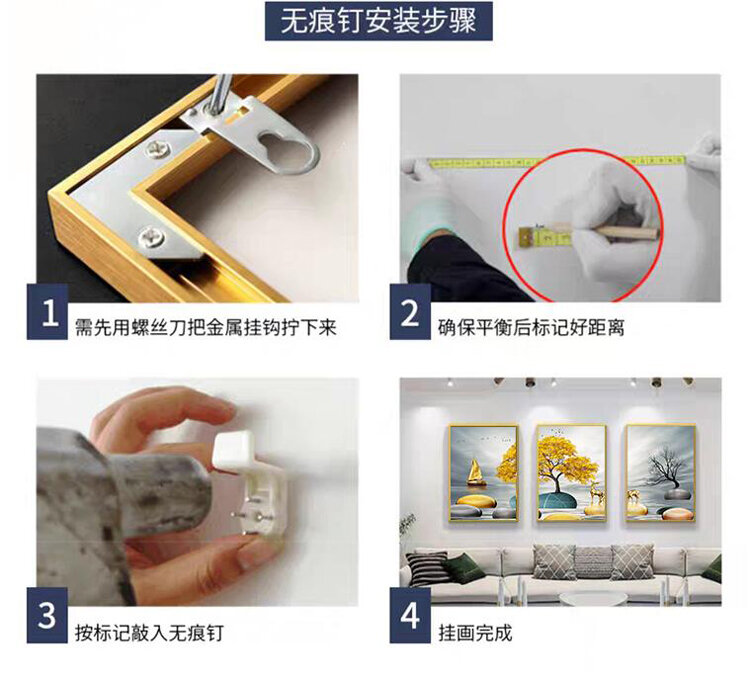 无痕钉安装步骤

1 需先用螺丝刀把金属挂钩拧下来

2 确保平衡后标记好距离

3 按标记敲入无痕钉

4 挂画完成