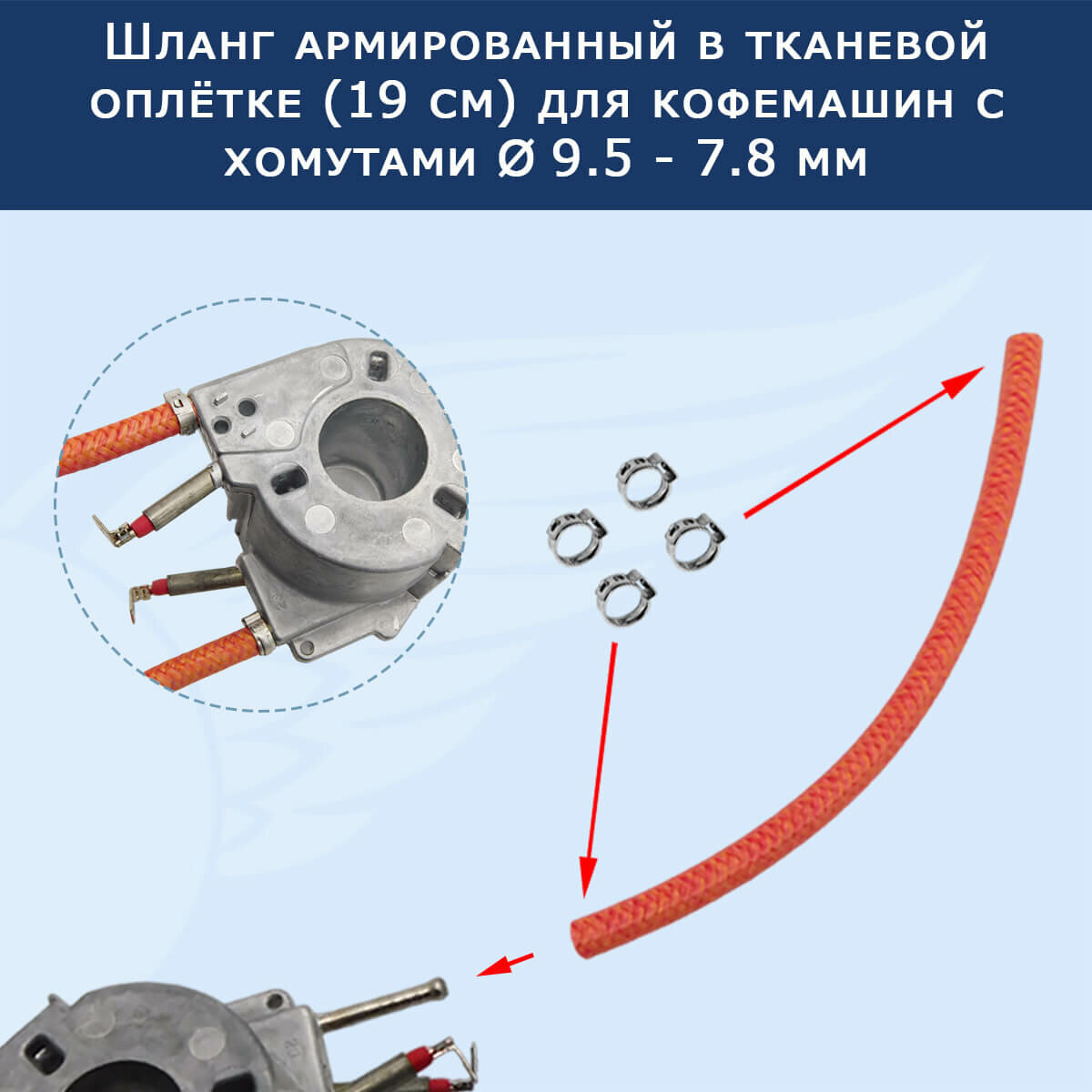 Шланг армированный в тканевой оплётке (19 см) для кофемашин с хомутами Ø 9.5 - 7.8 мм