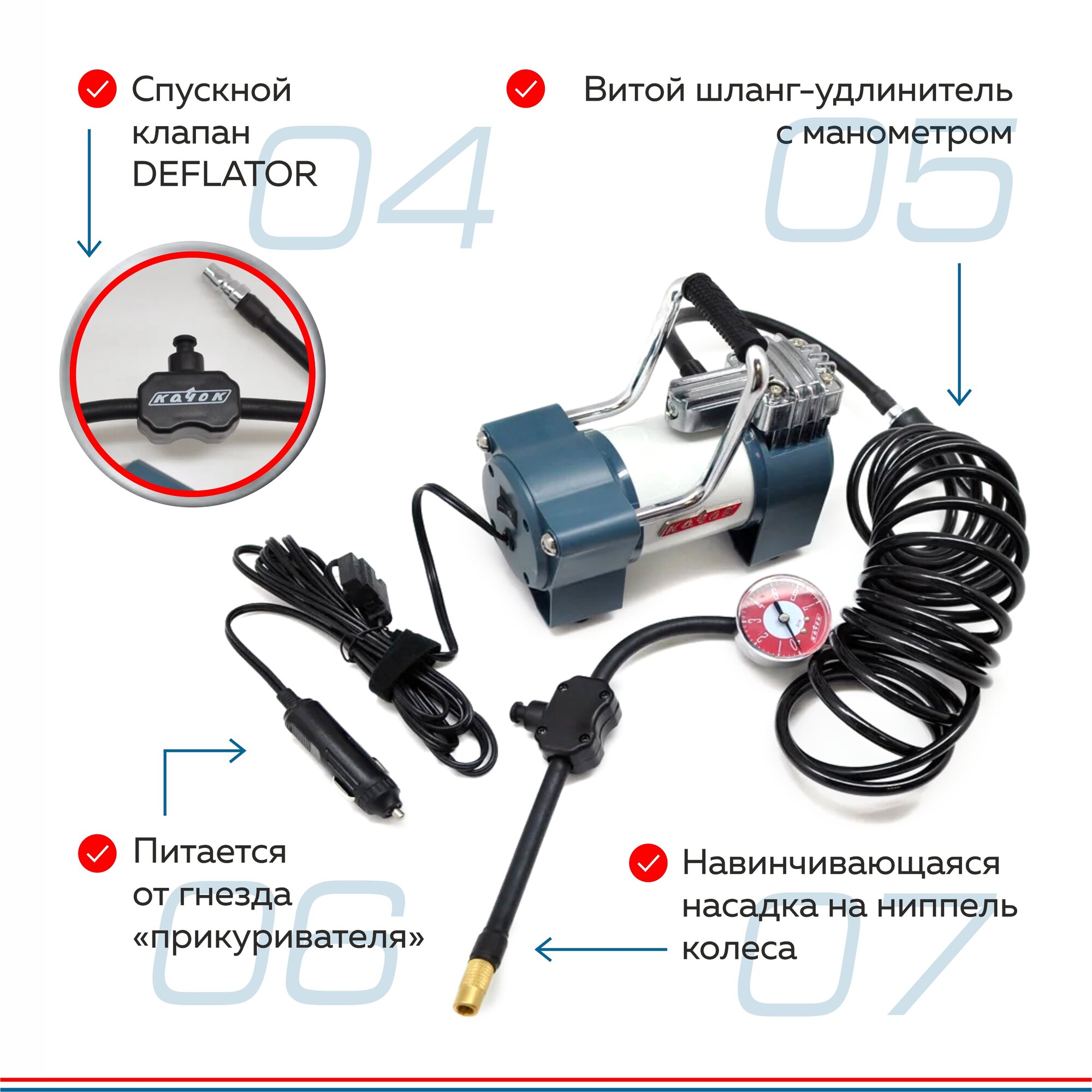 Спускной клапан DEFLATOR

04

Витой шланг-удлинитель с манометром

05

КАЧОК

КАЧОК

Питается от гнезда «прикуривателя»

06

Навинчивающаяся насадка на ниппель колеса

07