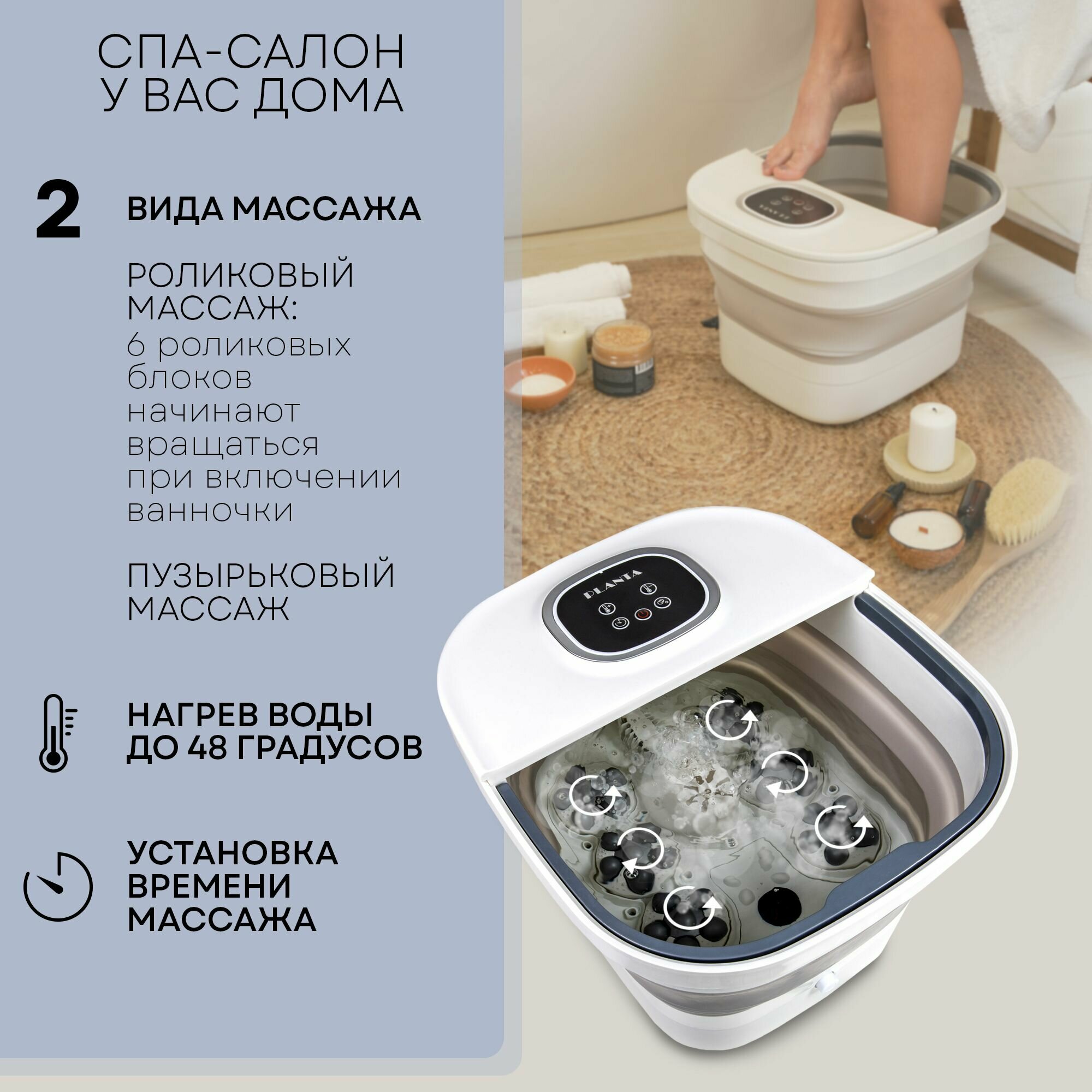 СПА-САЛОН
У ВАС ДОМА

2 ВИДА МАССАЖА

РОЛИКОВЫЙ МАССАЖ:
6 роликовых блоков начинают вращаться при включении ванночки

ПУЗЫРЬКОВЫЙ МАССАЖ

НАГРЕВ ВОДЫ ДО 48 ГРАДУСОВ

УСТАНОВКА ВРЕМЕНИ МАССАЖА

PLANTA