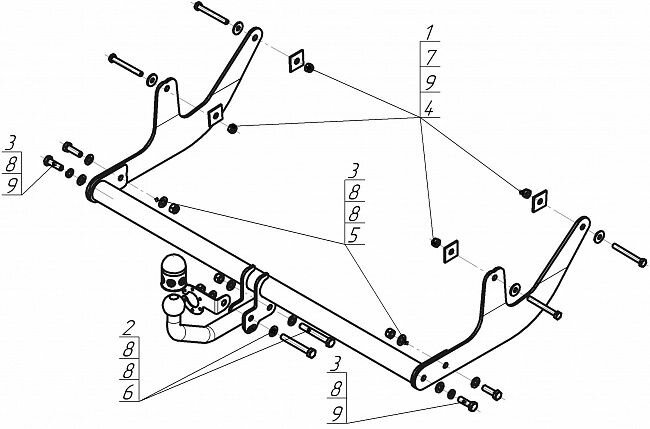 1
7
9
4

3
8
9

3
8
8
5

2
8
8
6

3
8
9