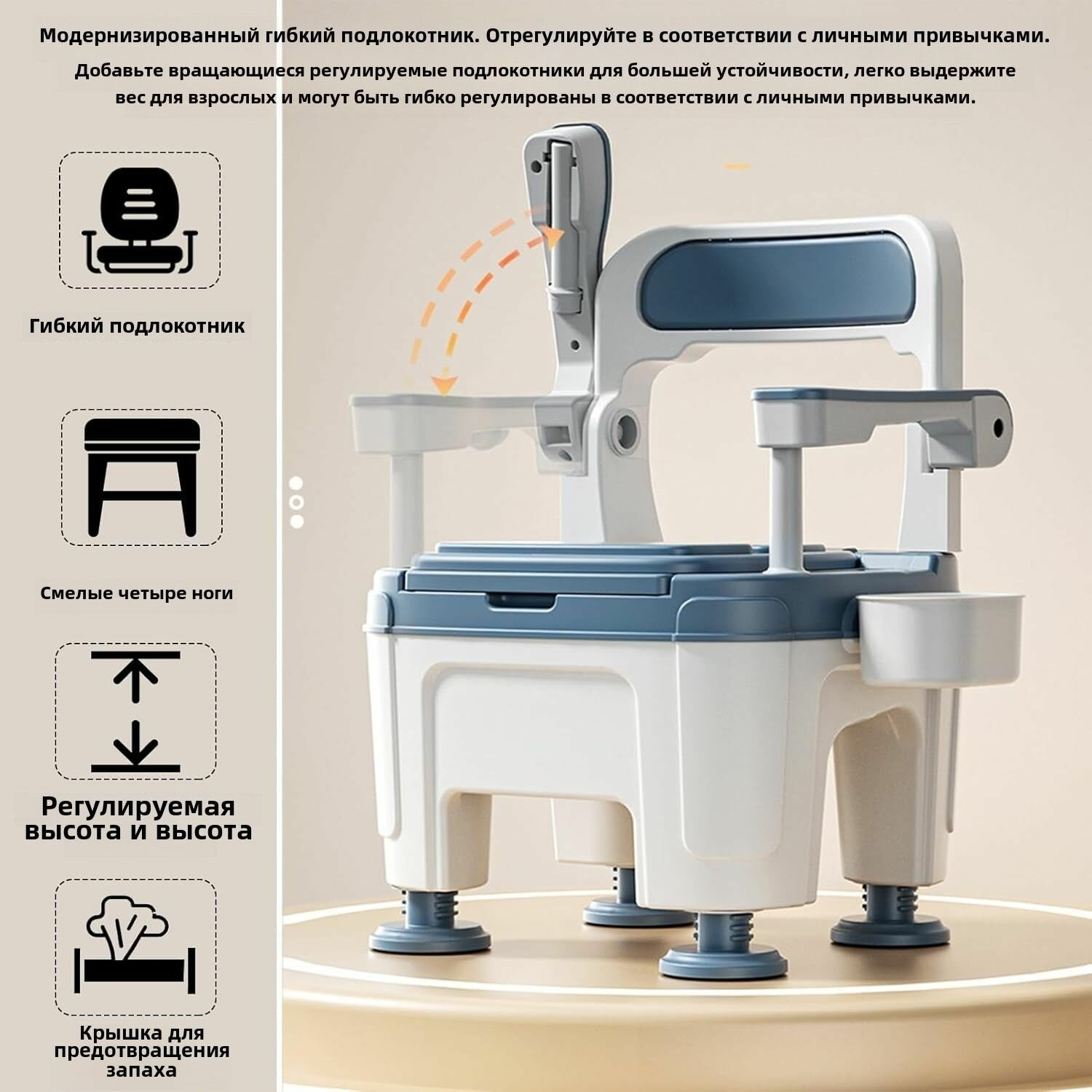 Модернизированный гибкий подлокотник. Отрегулируйте в соответствии с личными привычками.

Добавьте вращающиеся регулируемые подлокотники для большей устойчивости, легко выдержите вес для взрослых и могут быть гибко регулированы в соответствии с личными привычками.

Гибкий подлокотник

Смелые четыре ноги

Регулируемая высота и высота

Крышка для предотвращения запаха