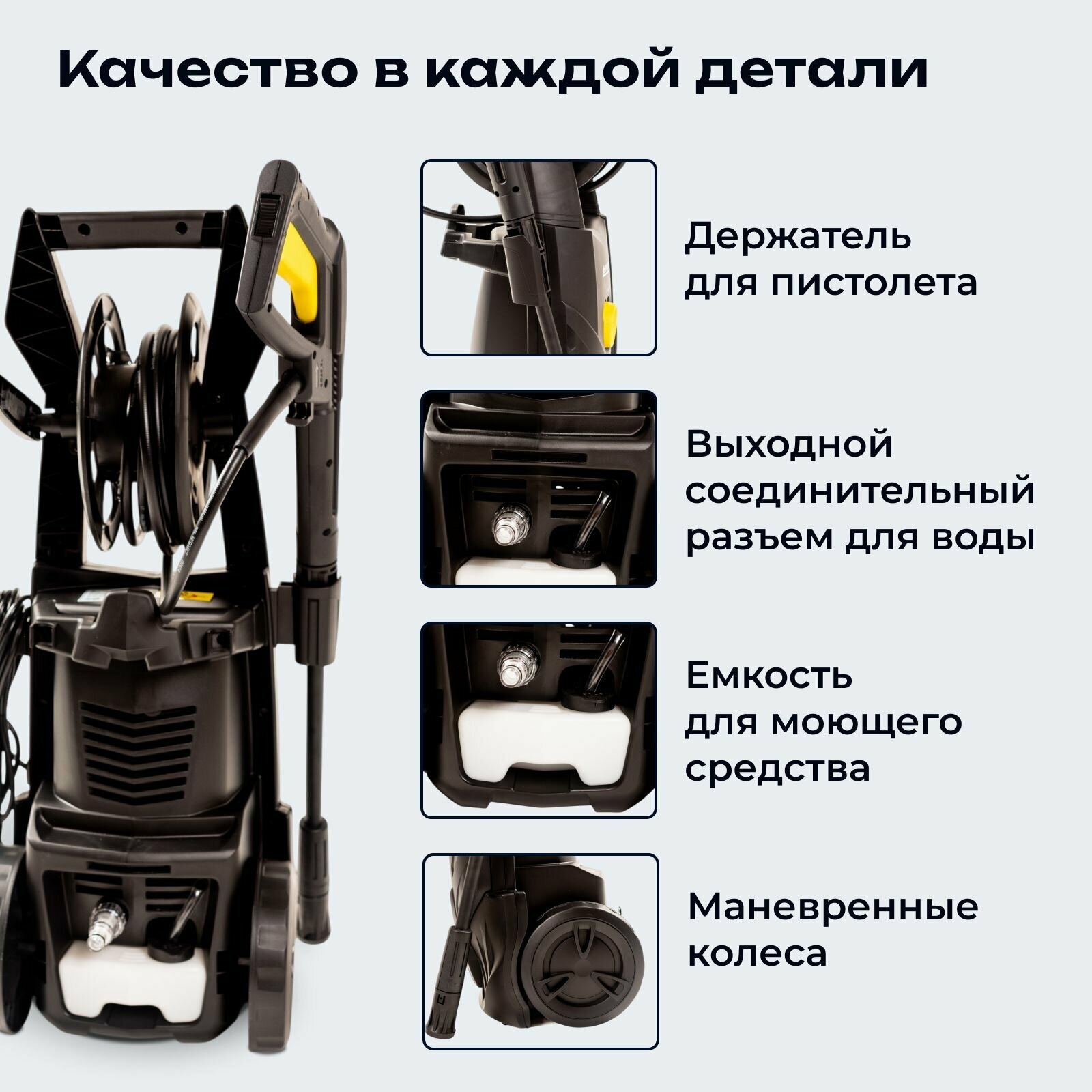 Качество в каждой детали

Держатель для пистолета

Выходной соединительный разъем для воды

Емкость для моющего средства

Маневренные колеса