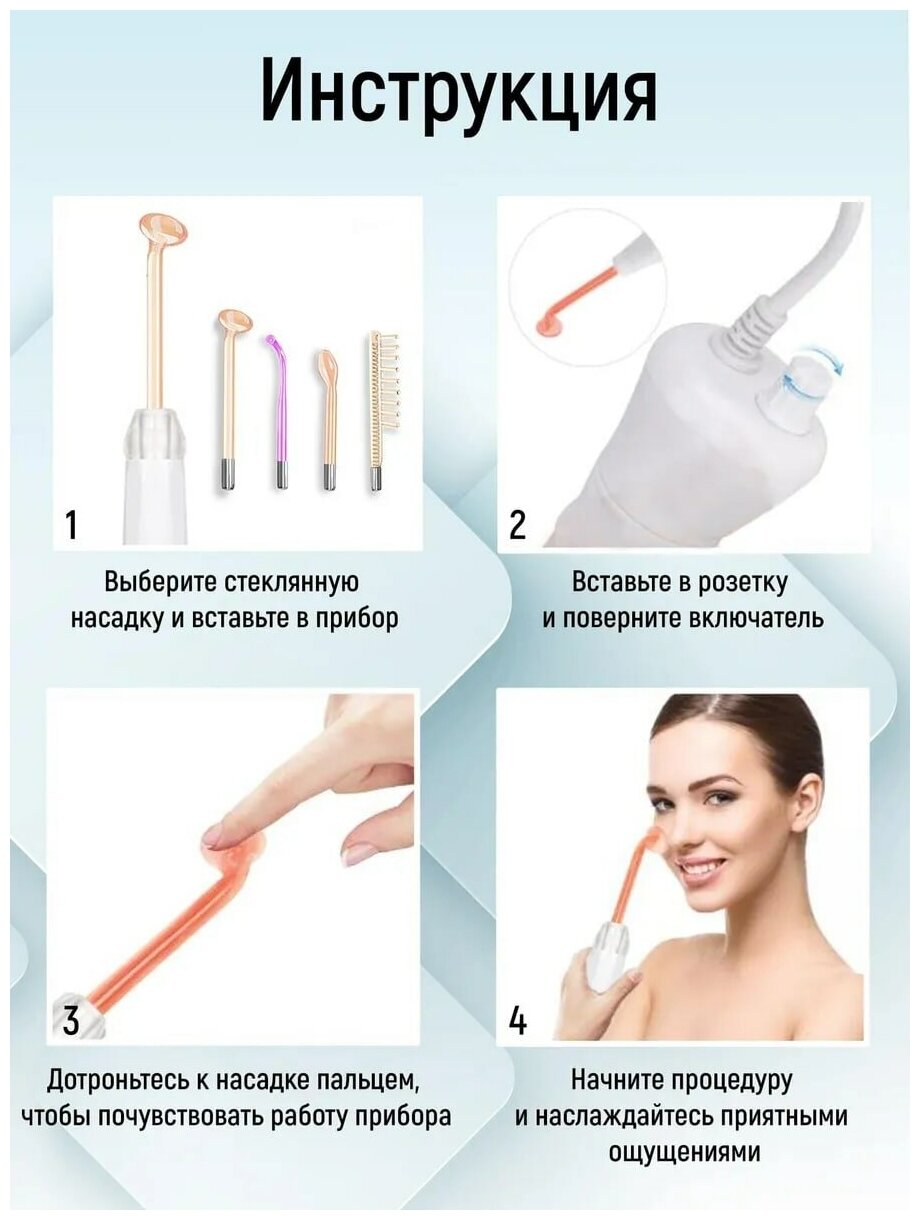 Инструкция

1

Выберите стеклянную насадку и вставьте в прибор

2

Вставьте в розетку и поверните включатель

3

Дотроньтесь к насадке пальцем, чтобы почувствовать работу прибора

4

Начните процедуру и наслаждайтесь приятными ощущениями