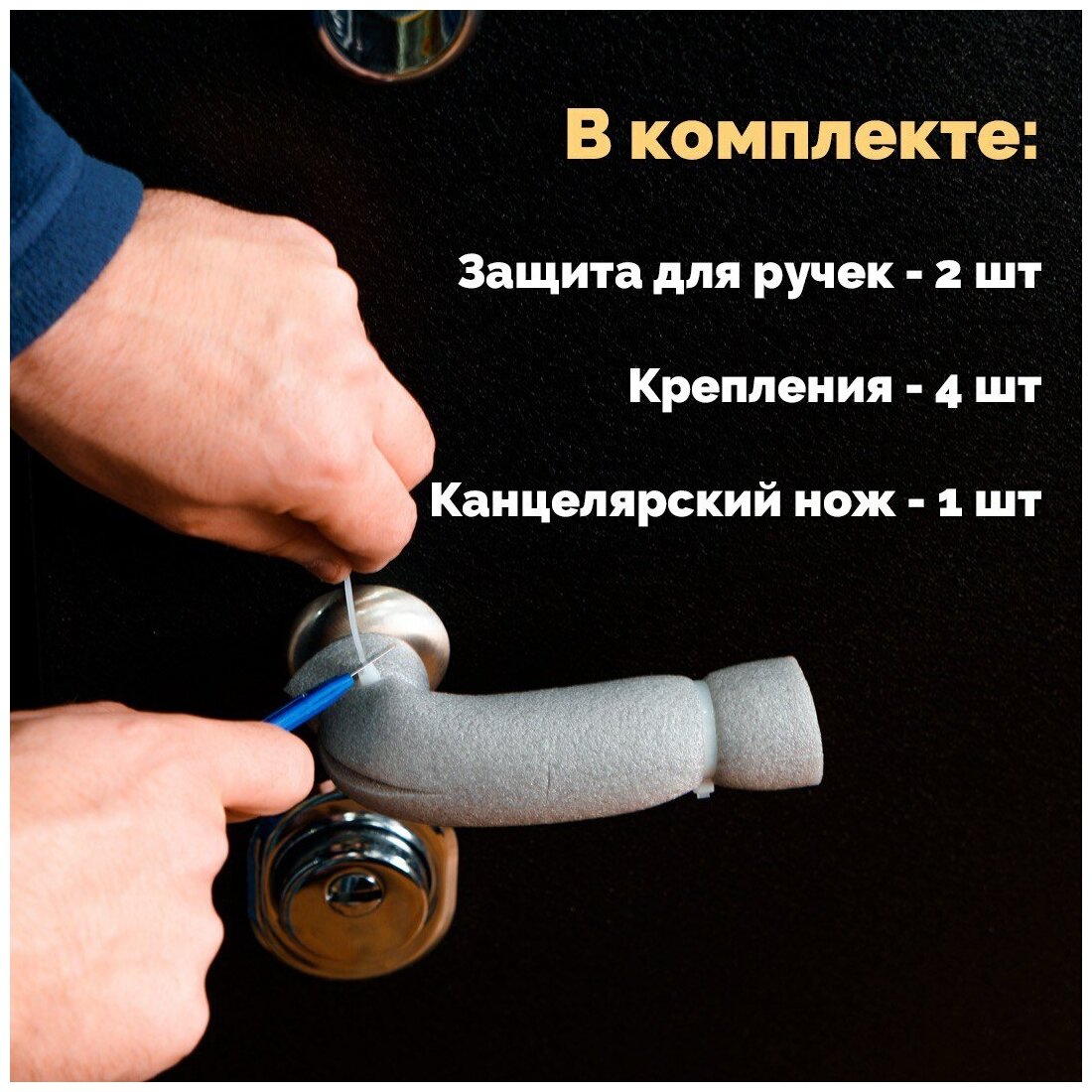 В комплекте:

Защита для ручек - 2 шт

Крепления - 4 шт

Канцелярский нож - 1 шт