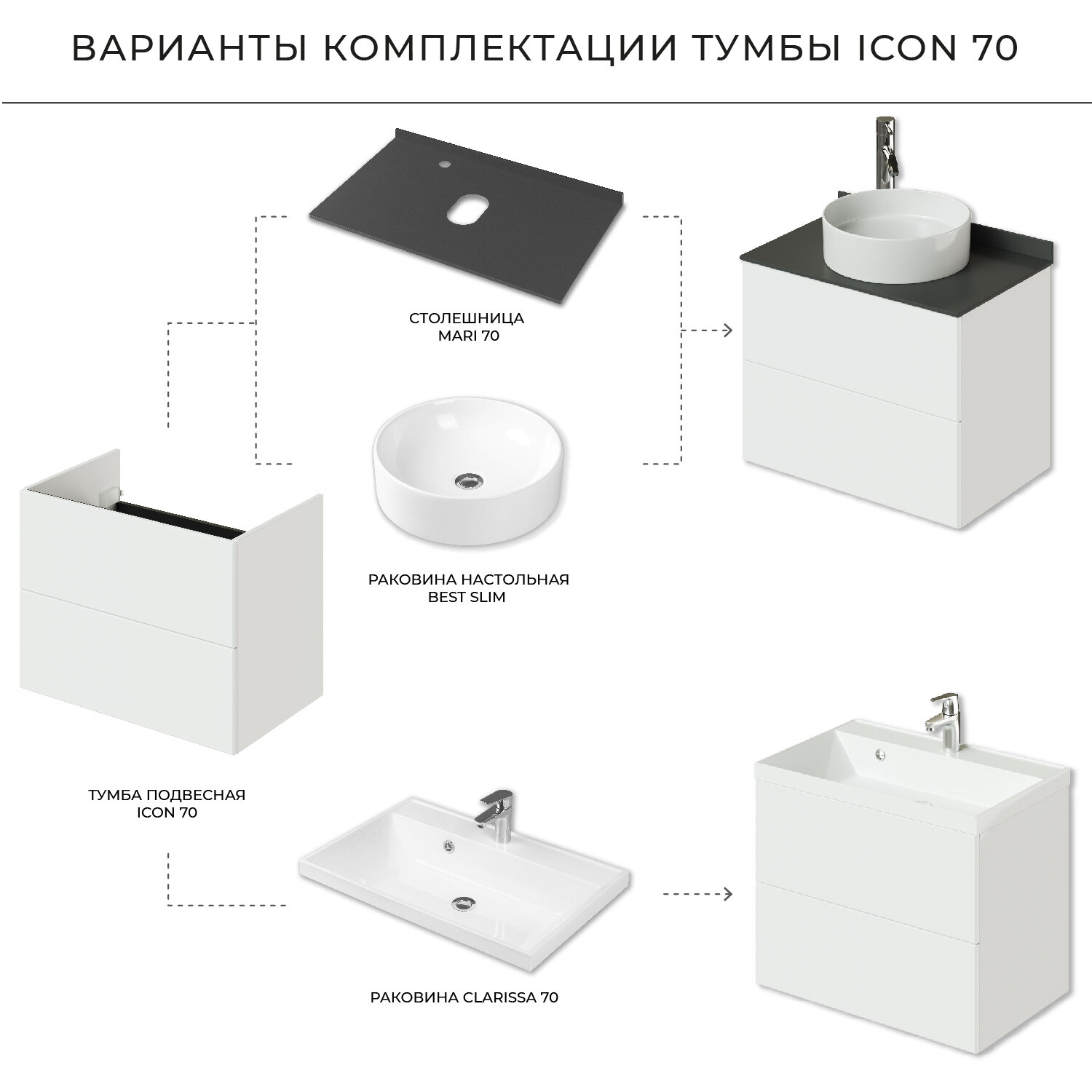 ВАРИАНТЫ КОМПЛЕКТАЦИИ ТУМБЫ ICON 70

СТОЛЕШНИЦА
MARI 70

РАКОВИНА НАСТОЛЬНАЯ
BEST SLIM

ТУМБА ПОДВЕСНАЯ
ICON 70

РАКОВИНА CLARISSA 70