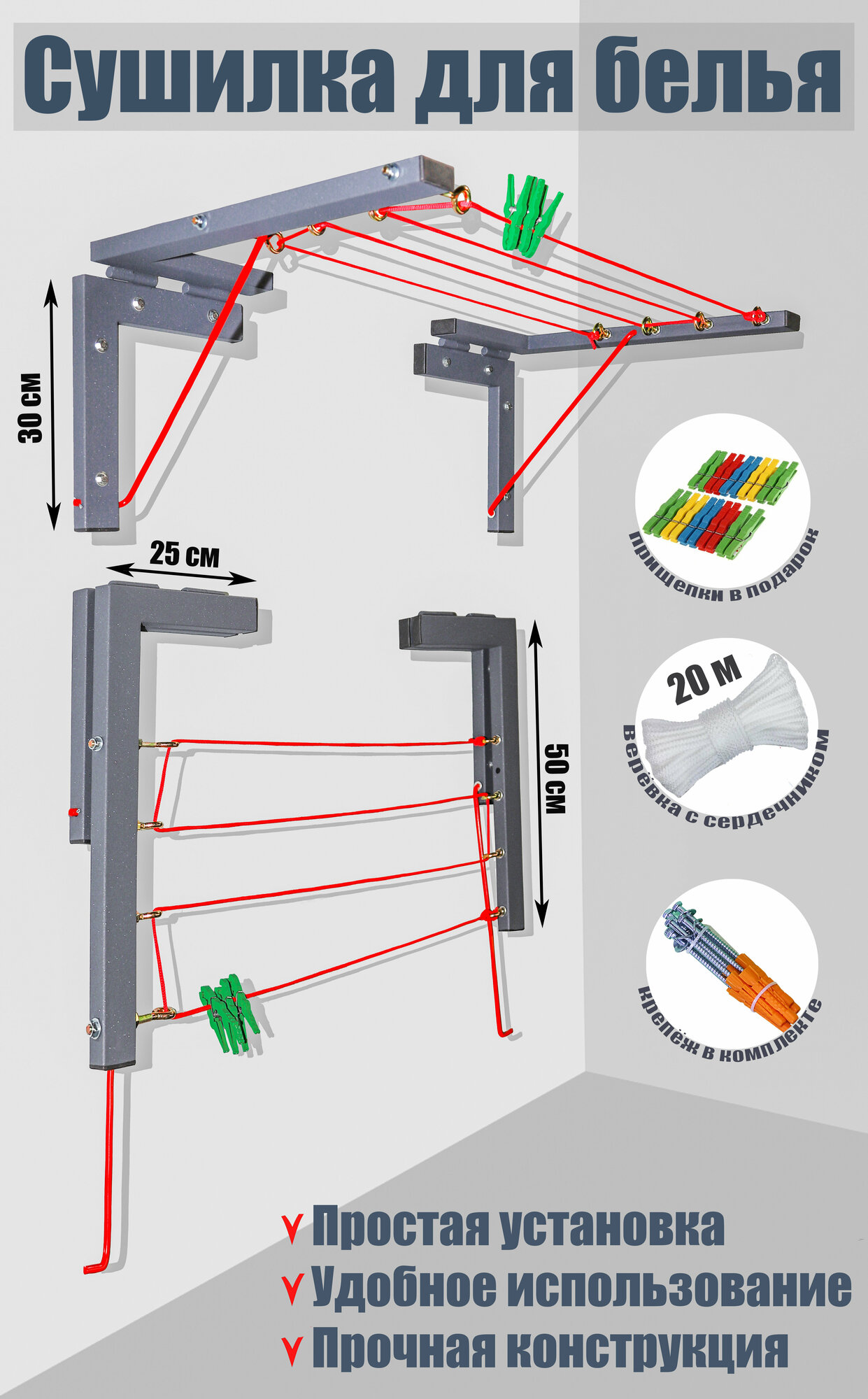 Сушилка для белья

30 см

25 см

50 см

прищепки в подарок

20 м

верёвка с сердечником

крепёж в комплекте

Простая установка
Удобное использование
Прочная конструкция