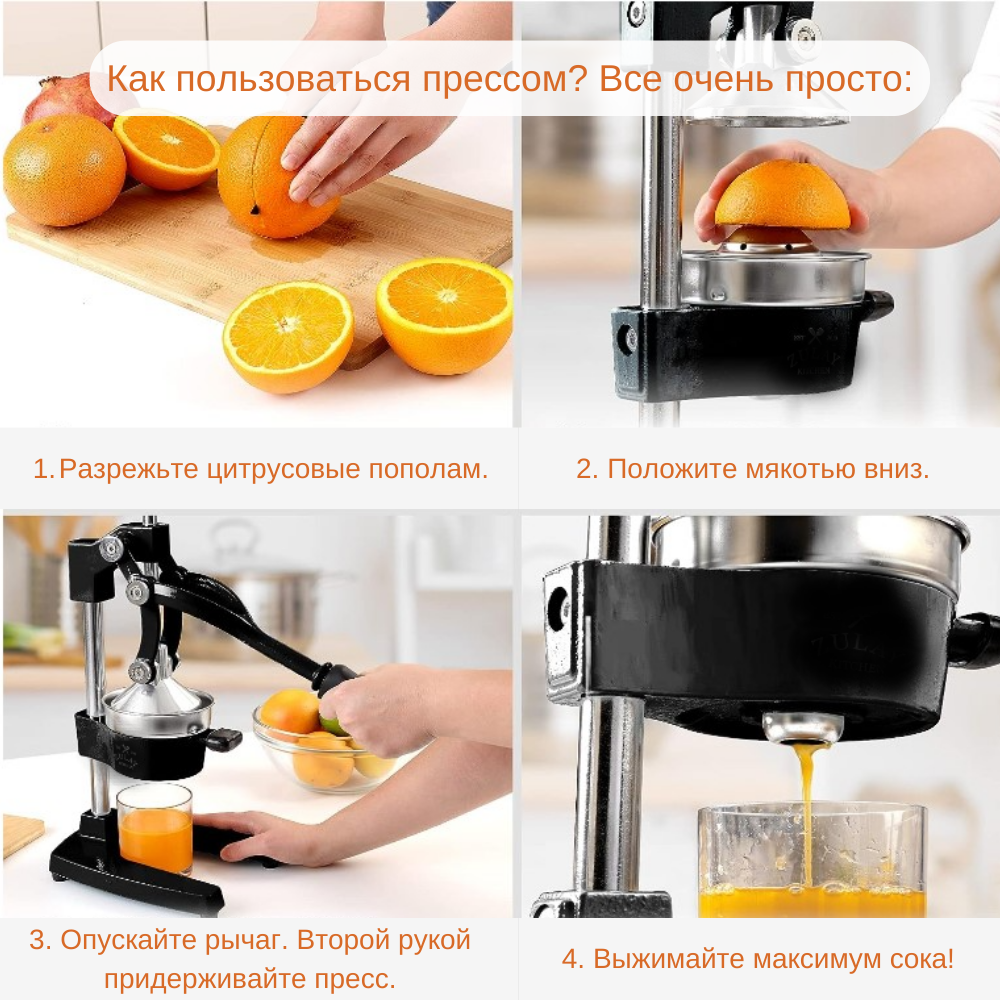 Как пользоваться прессом? Все очень просто:

1. Разрежьте цитрусовые пополам.

2. Положите мякотью вниз.

3. Опускайте рычаг. Второй рукой придерживайте пресс.

4. Выжимайте максимум сока!