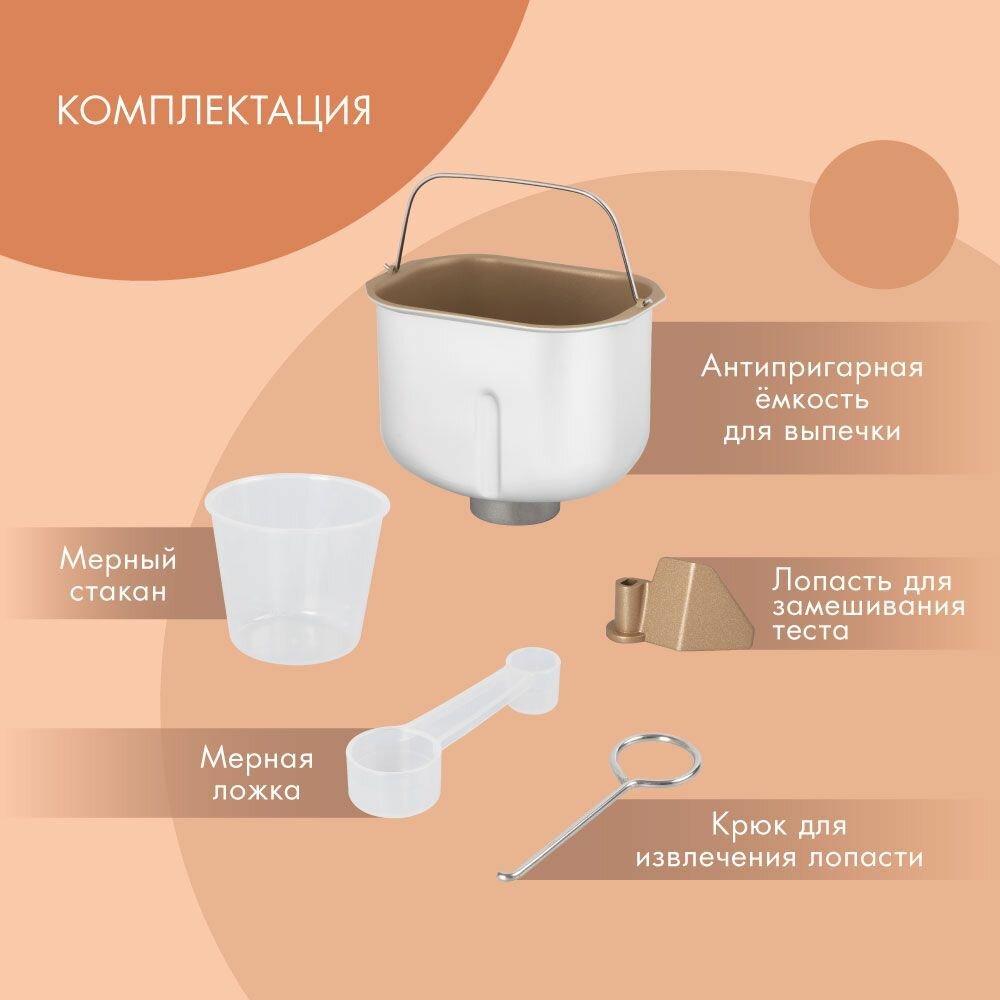 КОМПЛЕКТАЦИЯ

Антипригарная ёмкость для выпечки

Мерный стакан

Лопасть для замешивания теста

Мерная ложка

Крюк для извлечения лопасти