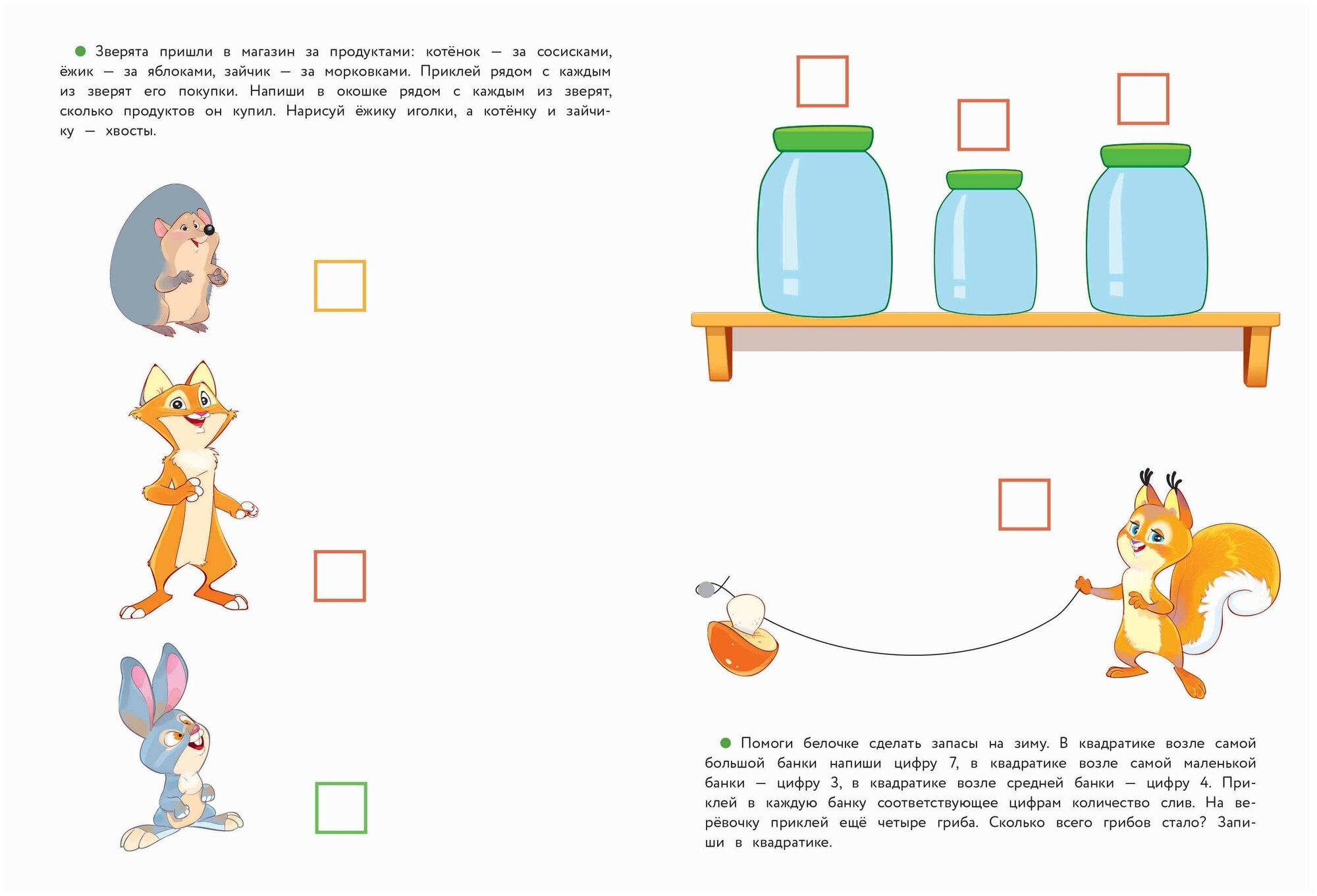 Зверята пришли в магазин за продуктами: котёнок — за сосисками, ёжик — за яблоками, зайчик — за морковками. Приклей рядом с каждым из зверят его покупки. Напиши в окошке рядом с каждым из зверят, сколько продуктов он купил. Нарисуй ёжику иголки, а котёнку и зайчику — хвосты.

Помоги белочке сделать запасы на зиму. В квадратике возле самой большой банки напиши цифру 7, в квадратике возле самой маленькой банки — цифру 3, в квадратике возле средней банки — цифру 4. Приклей в каждую банку соответствующее цифрам количество слив. На верёвочку приклей ещё четыре гриба. Сколько всего грибов стало? Запиши в квадратике.