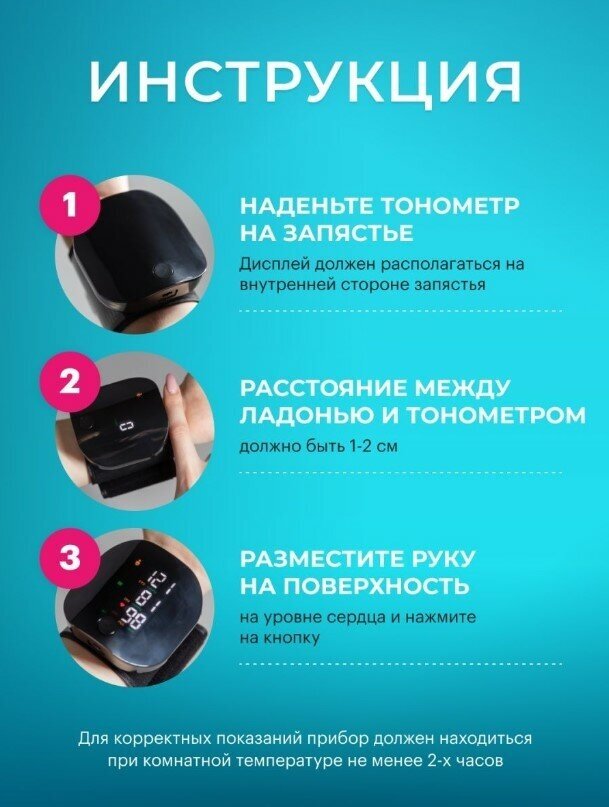 ИНСТРУКЦИЯ

1

НАДЕНЬТЕ ТОНОМЕТР НА ЗАПЯСТЬЕ

Дисплей должен располагаться на внутренней стороне запястья

2

РАССТОЯНИЕ МЕЖДУ ЛАДОНЬЮ И ТОНОМЕТРОМ

должно быть 1-2 см

3

РАЗМЕСТИТЕ РУКУ НА ПОВЕРХНОСТЬ

на уровне сердца и нажмите на кнопку

Для корректных показаний прибор должен находиться при комнатной температуре не менее 2-х часов