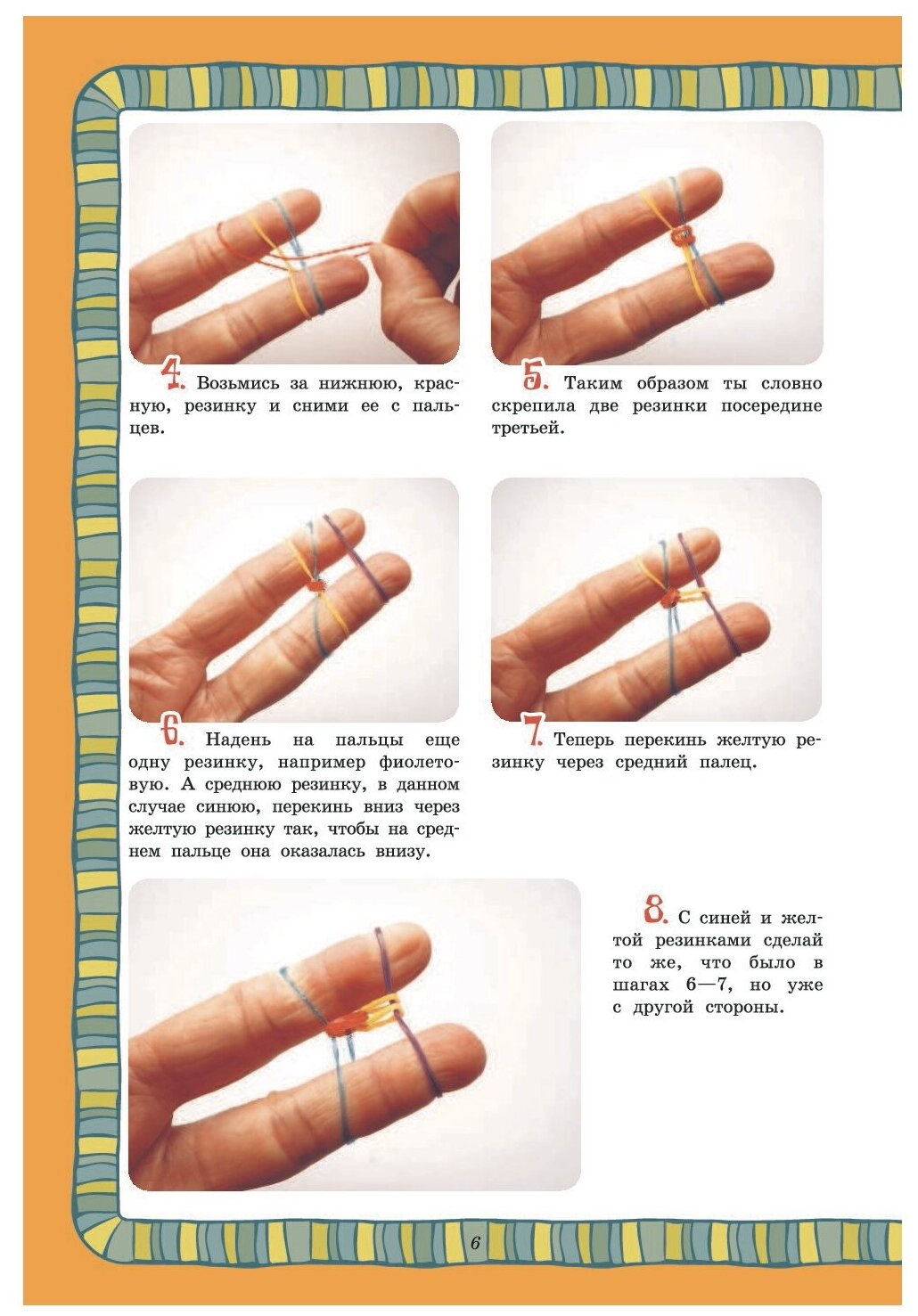 4. Возьмись за нижнюю, красную, резинку и сними ее с пальцев.

5. Таким образом ты словно скрепила две резинки посередине третьей.

6. Надень на пальцы еще одну резинку, например фиолетовую. А среднюю резинку, в данном случае синюю, перекинь вниз через желтую резинку так, чтобы на среднем пальце она оказалась внизу.

7. Теперь перекинь желтую резинку через средний палец.

8. С синей и желтой резинками сделай то же, что было в шагах 6—7, но уже с другой стороны.

6