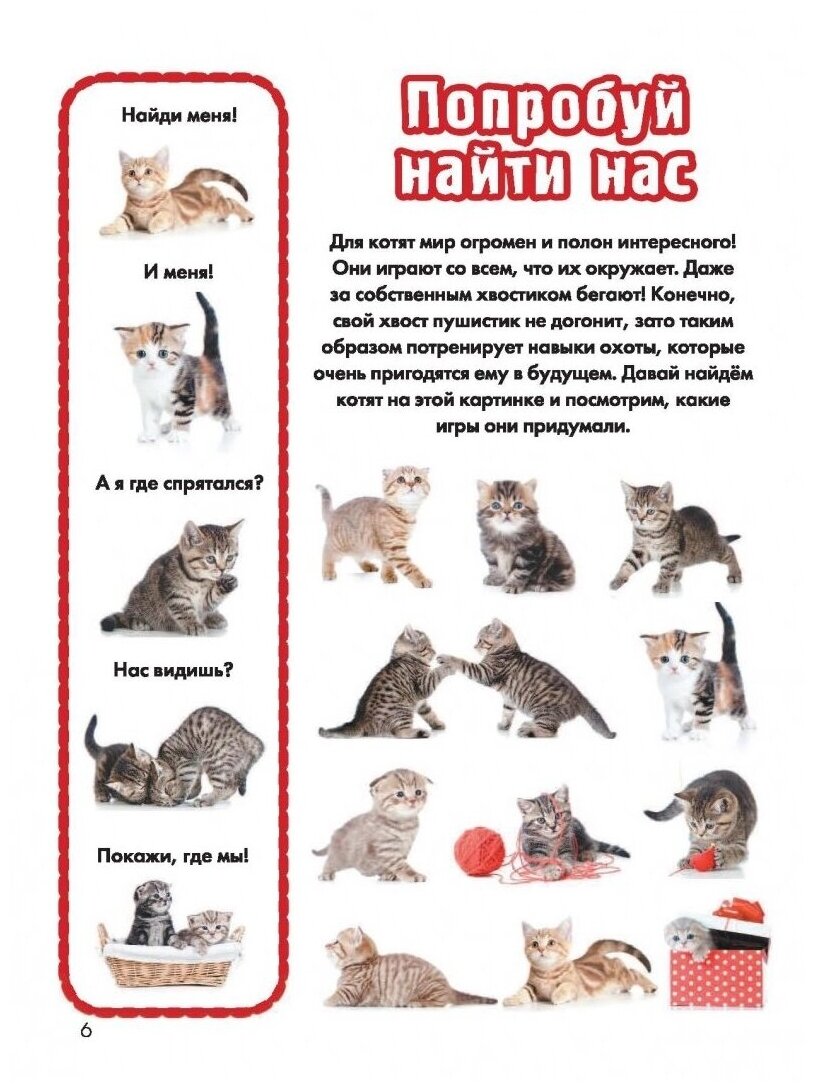 Найди меня!

И меня!

А я где спрятался?

Нас видишь?

Покажи, где мы!

Попробуй найти нас

Для котят мир огромен и полон интересного! Они играют со всем, что их окружает. Даже за собственным хвостиком бегают! Конечно, свой хвост пушистик не догонит, зато таким образом потренирует навыки охоты, которые очень пригодятся ему в будущем. Давай найдём котят на этой картинке и посмотрим, какие игры они придумали.

6