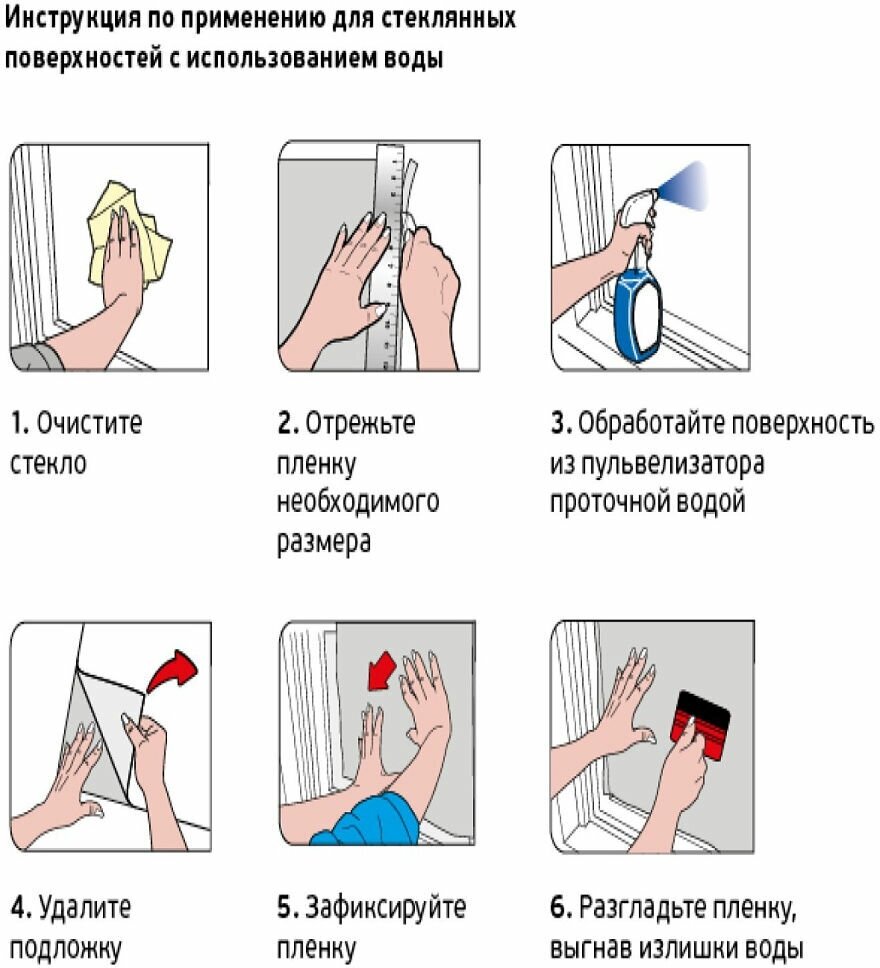 Инструкция по применению для стеклянных поверхностей с использованием воды

1. Очистите стекло

2. Отрежьте пленку необходимого размера

3. Обработайте поверхность из пульвелизатора проточной водой

4. Удалите подложку

5. Зафиксируйте пленку

6. Разгладьте пленку, выгнав излишки воды