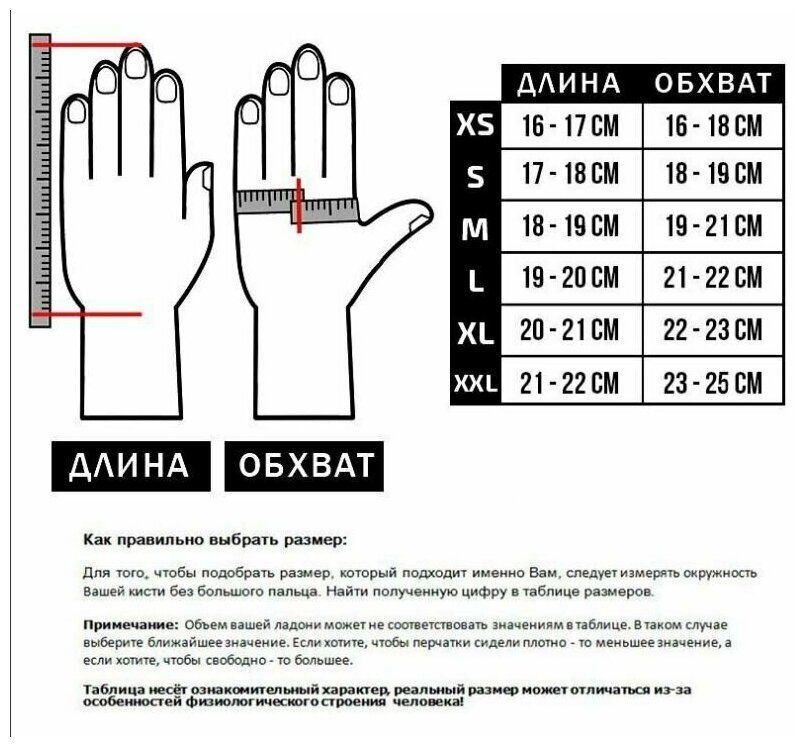 |  | ДЛИНА | ОБХВАТ |
|---|---|---|
| XS | 16 - 17 СМ | 16 - 18 СМ |
| S | 17 - 18 СМ | 18 - 19 СМ |
| M | 18 - 19 СМ | 19 - 21 СМ |
| L | 19 - 20 СМ | 21 - 22 СМ |
| XL | 20 - 21 СМ | 22 - 23 СМ |
| XXL | 21 - 22 СМ | 23 - 25 СМ |

ДЛИНА

ОБХВАТ

Как правильно выбрать размер:

Для того, чтобы подобрать размер, который подходит именно Вам, следует измерять окружность Вашей кисти без большого пальца. Найти полученную цифру в таблице размеров.

Примечание: Объем вашей ладони может не соответствовать значениям в таблице. В таком случае выберите ближайшее значение. Если хотите, чтобы перчатки сидели плотно - то меньшее значение, а если хотите, чтобы свободно - то большее.

Таблица несёт ознакомительный характер, реальный размер может отличаться из-за особенностей физиологического строения человека!