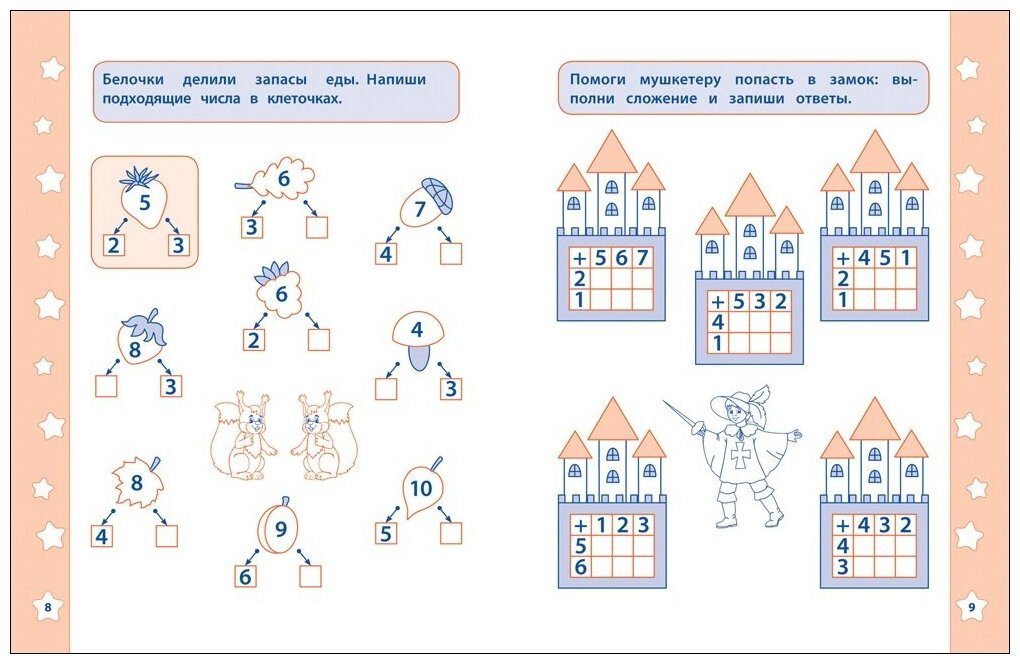 Белочки делили запасы еды. Напиши подходящие числа в клеточках.

5
2 3

6
3

7
4

6
2

8
3

4
3

8
4

9
6

10
5

8

Помоги мушкетеру попасть в замок: выполни сложение и запиши ответы.

| + | 5 | 6 | 7 |
|---|---|---|---|
| 2 | | | |
| 1 | | | |

| + | 5 | 3 | 2 |
|---|---|---|---|
| 4 | | | |
| 1 | | | |

| + | 4 | 5 | 1 |
|---|---|---|---|
| 2 | | | |
| 1 | | | |

| + | 1 | 2 | 3 |
|---|---|---|---|
| 5 | | | |
| 6 | | | |

| + | 4 | 3 | 2 |
|---|---|---|---|
| 4 | | | |
| 3 | | | |

9